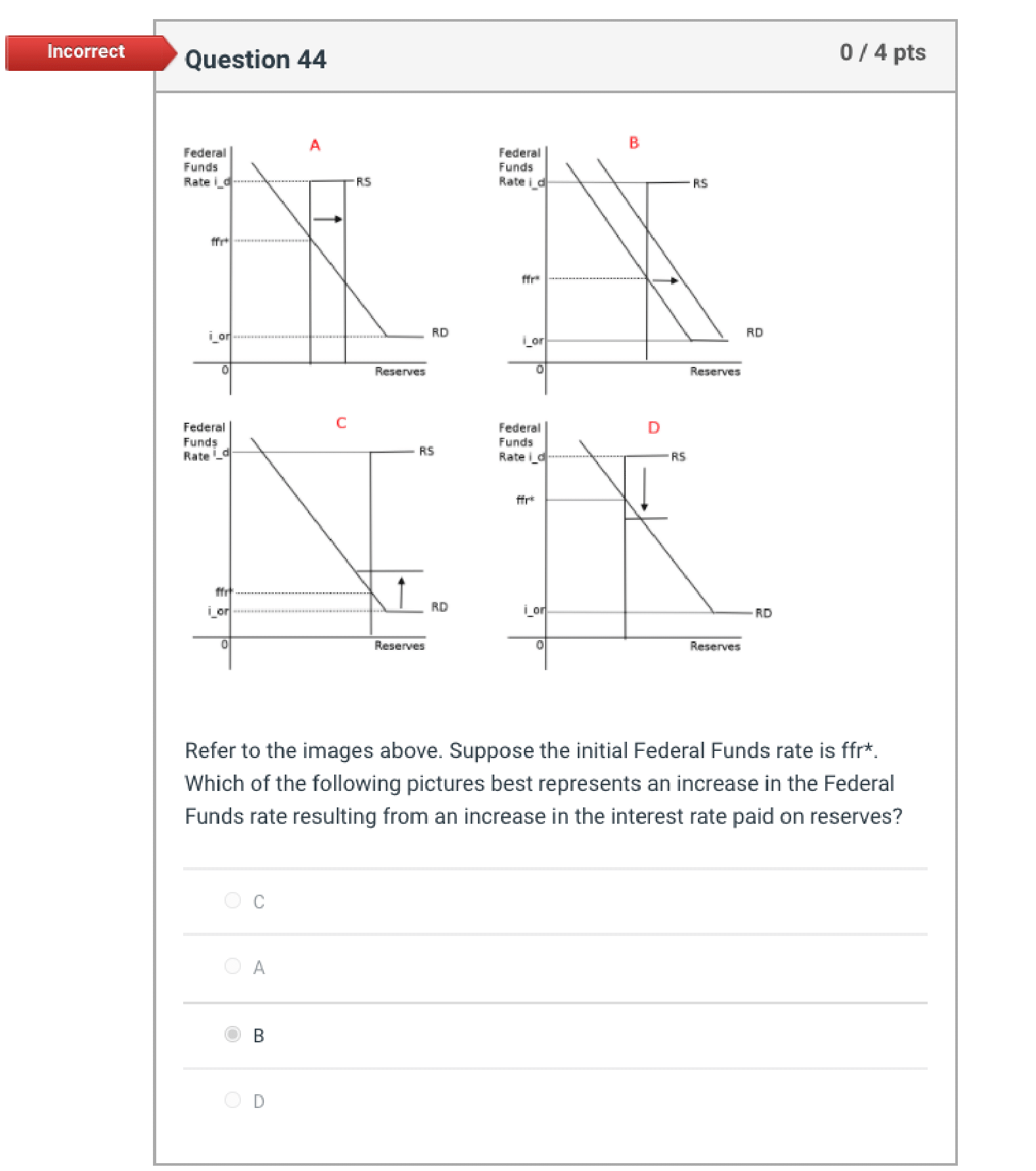 Incorrect

Question 44

0 / 4 pts

A

Federal Funds Rate i_d

RS

ffr*

i_or

RD

0

Reserves

B

Federal Funds Rate i_d

RS

ffr*

i_or

RD

0

Reserves

C

Federal Funds Rate i_d

RS

ffr*

i_or

RD

0

Reserves

D

Federal Funds Rate i_d

RS

ffr*

i_or

RD

0

Reserves

Refer to the images above. Suppose the initial Federal Funds rate is ffr*. Which of the following pictures best represents an increase in the Federal Funds rate resulting from an increase in the interest rate paid on reserves?

C

A

B

D