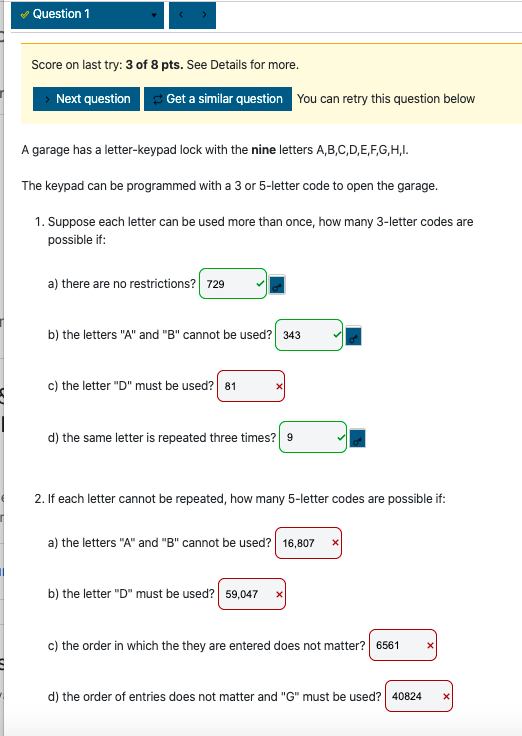 Question 1

Score on last try: **3 of 8 pts.** See Details for more.

Next question   Get a similar question   You can retry this question below

A garage has a letter-keypad lock with the **nine** letters A,B,C,D,E,F,G,H,I.

The keypad can be programmed with a 3 or 5-letter code to open the garage.

1. Suppose each letter can be used more than once, how many 3-letter codes are possible if:

a) there are no restrictions? 729

b) the letters "A" and "B" cannot be used? 343

c) the letter "D" must be used? 81

d) the same letter is repeated three times? 9

2. If each letter cannot be repeated, how many 5-letter codes are possible if:

a) the letters "A" and "B" cannot be used? 16,807

b) the letter "D" must be used? 59,047

c) the order in which the they are entered does not matter? 6561

d) the order of entries does not matter and "G" must be used? 40824