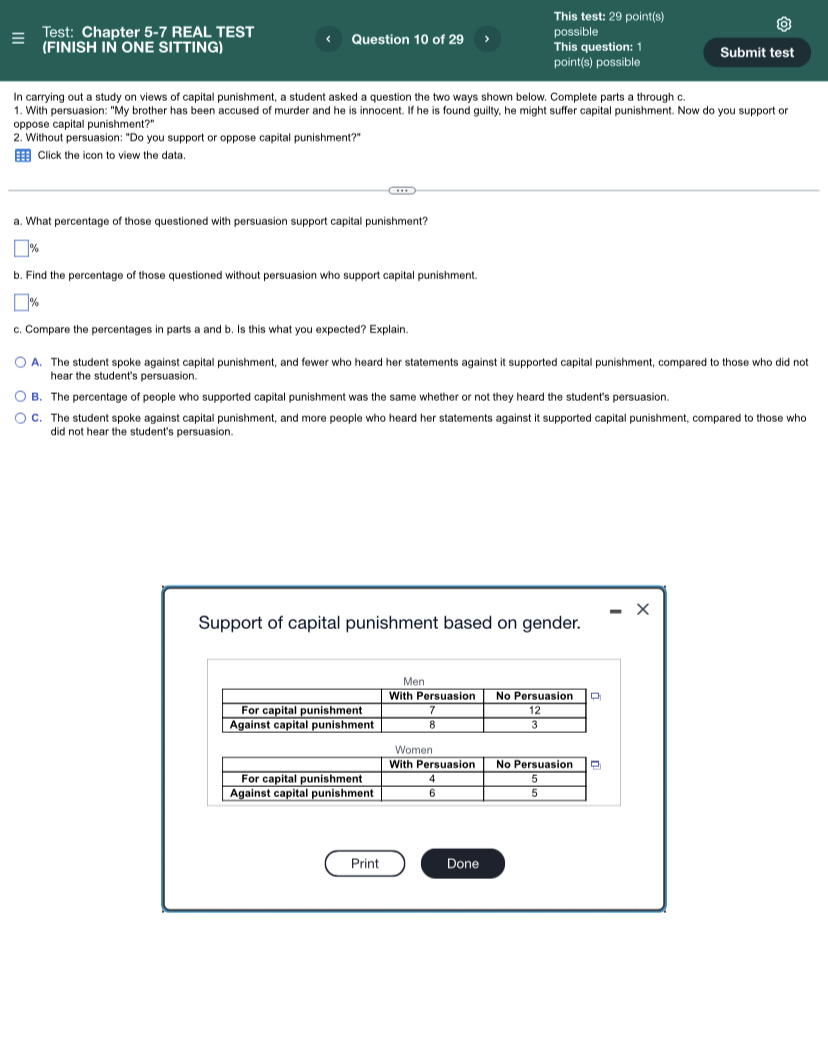 Test: Chapter 5-7 REAL TEST (FINISH IN ONE SITTING)

Question 10 of 29

This test: 29 point(s) possible
This question: 1 point(s) possible

Submit test

In carrying out a study on views of capital punishment, a student asked a question the two ways shown below. Complete parts a through c.
1. With persuasion: "My brother has been accused of murder and he is innocent. If he is found guilty, he might suffer capital punishment. Now do you support or oppose capital punishment?"
2. Without persuasion: "Do you support or oppose capital punishment?"

Click the icon to view the data.

a. What percentage of those questioned with persuasion support capital punishment?

%

b. Find the percentage of those questioned without persuasion who support capital punishment.

%

c. Compare the percentages in parts a and b. Is this what you expected? Explain.

A. The student spoke against capital punishment, and fewer who heard her statements against it supported capital punishment, compared to those who did not hear the student's persuasion.

B. The percentage of people who supported capital punishment was the same whether or not they heard the student's persuasion.

C. The student spoke against capital punishment, and more people who heard her statements against it supported capital punishment, compared to those who did not hear the student's persuasion.

Support of capital punishment based on gender.

Men

| | With Persuasion | No Persuasion |
|---|---|---|
| For capital punishment | 7 | 12 |
| Against capital punishment | 8 | 3 |

Women

| | With Persuasion | No Persuasion |
|---|---|---|
| For capital punishment | 4 | 5 |
| Against capital punishment | 6 | 5 |

Print

Done