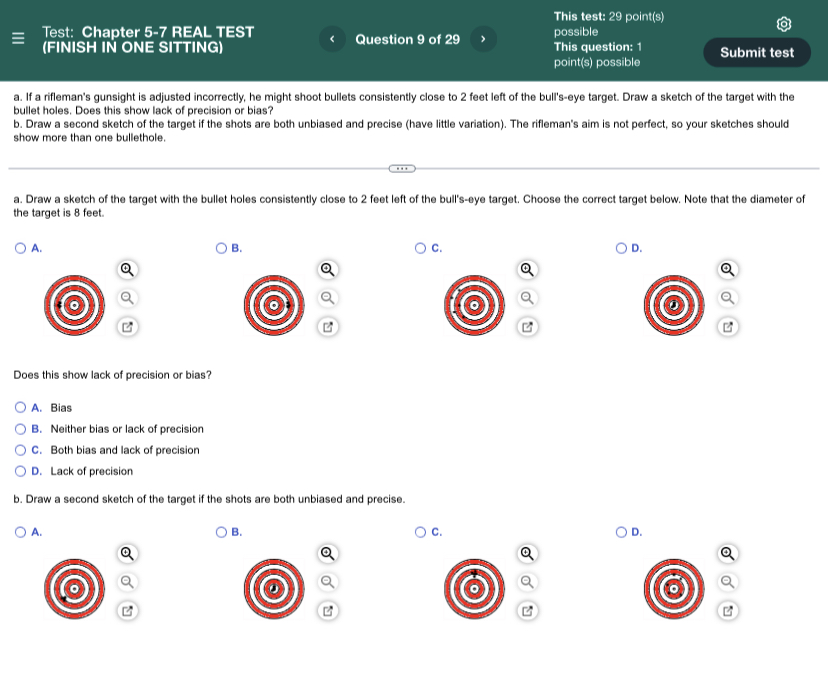 Test: Chapter 5-7 REAL TEST (FINISH IN ONE SITTING)

Question 9 of 29

This test: 29 point(s) possible
This question: 1 point(s) possible

Submit test

a. If a rifleman's gunsight is adjusted incorrectly, he might shoot bullets consistently close to 2 feet left of the bull's-eye target. Draw a sketch of the target with the bullet holes. Does this show lack of precision or bias?
b. Draw a second sketch of the target if the shots are both unbiased and precise (have little variation). The rifleman's aim is not perfect, so your sketches should show more than one bullethole.

a. Draw a sketch of the target with the bullet holes consistently close to 2 feet left of the bull's-eye target. Choose the correct target below. Note that the diameter of the target is 8 feet.

A.

B.

C.

D.

Does this show lack of precision or bias?

A. Bias
B. Neither bias or lack of precision
C. Both bias and lack of precision
D. Lack of precision

b. Draw a second sketch of the target if the shots are both unbiased and precise.

A.

B.

C.

D.