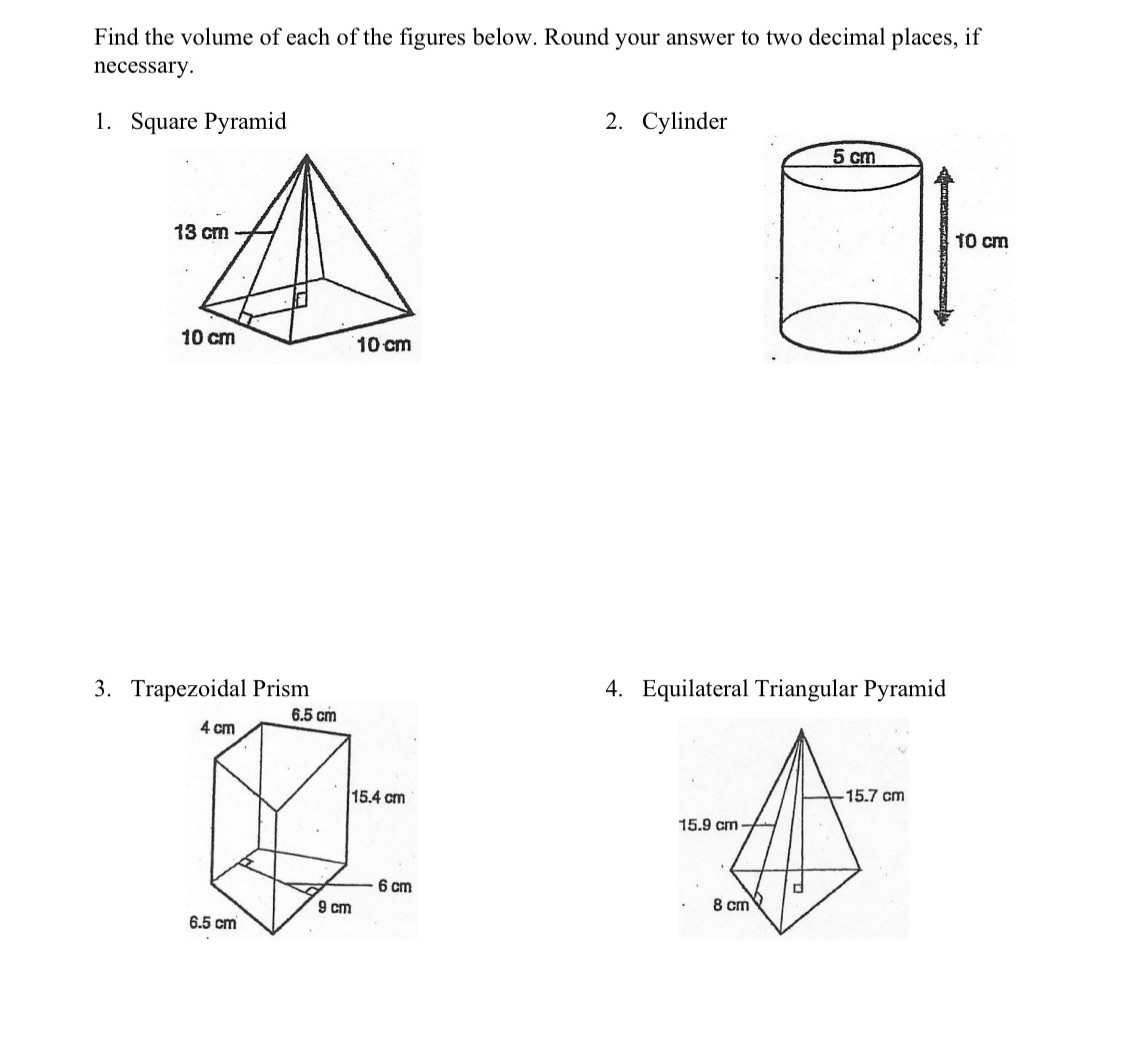 Find the volume of each of the figures below. Round your answer to two decimal places, if necessary.

1. Square Pyramid

13 cm

10 cm

10 cm

2. Cylinder

5 cm

10 cm

3. Trapezoidal Prism

4 cm

6.5 cm

15.4 cm

6 cm

9 cm

6.5 cm

4. Equilateral Triangular Pyramid

15.7 cm

15.9 cm

8 cm