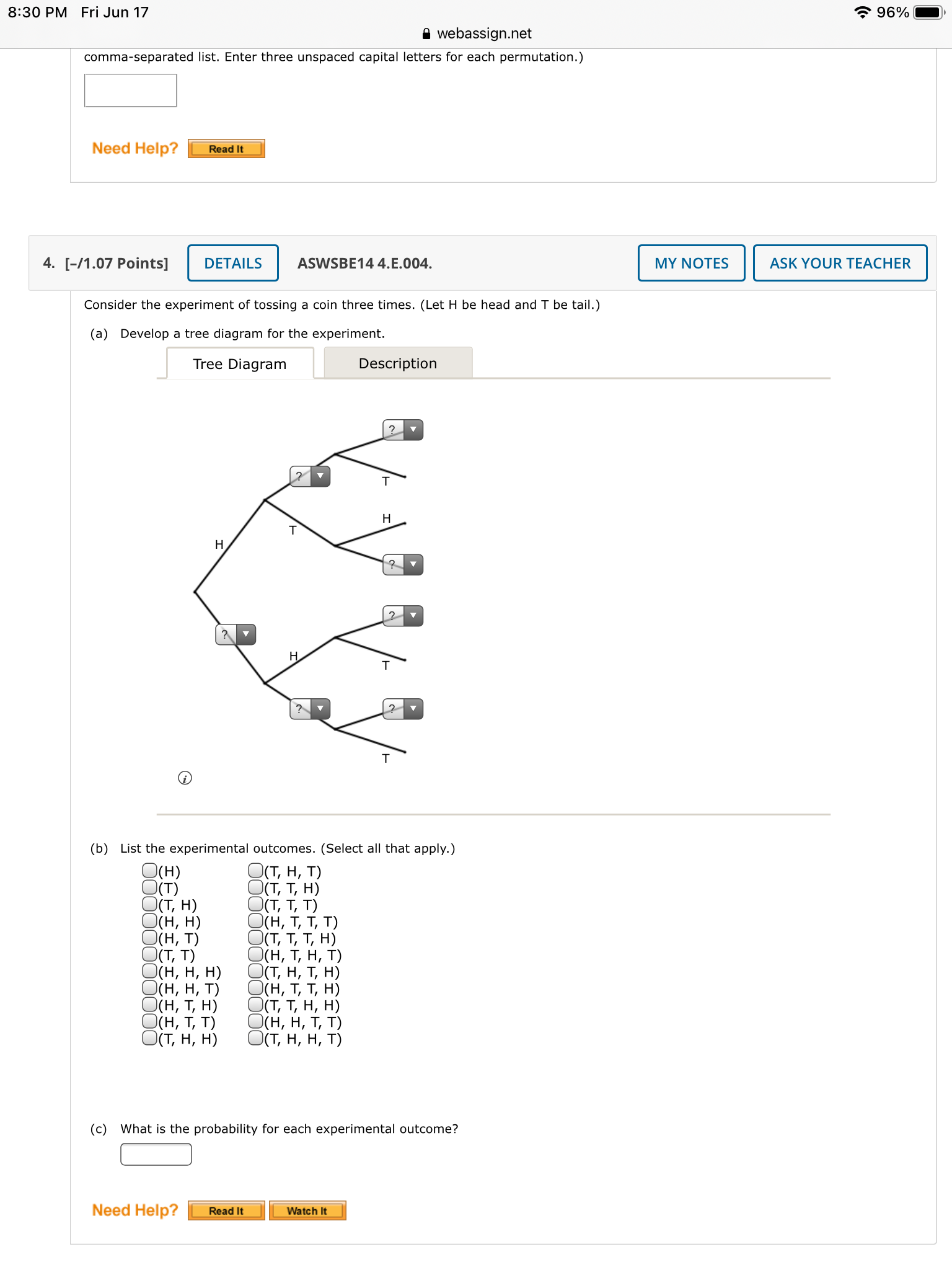 8:30 PM Fri Jun 17
96%
webassign.net

comma-separated list. Enter three unspaced capital letters for each permutation.)

Need Help? Read It

4. [–/1.07 Points] DETAILS ASWSBE14 4.E.004. MY NOTES ASK YOUR TEACHER

Consider the experiment of tossing a coin three times. (Let H be head and T be tail.)

(a) Develop a tree diagram for the experiment.

Tree Diagram Description

?
?
T
H
T
H
?
?
?
H
T
?
?
T

(b) List the experimental outcomes. (Select all that apply.)

(H)
(T)
(T, H)
(H, H)
(H, T)
(T, T)
(H, H, H)
(H, H, T)
(H, T, H)
(H, T, T)
(T, H, H)
(T, H, T)
(T, T, H)
(T, T, T)
(H, T, T, T)
(T, T, T, H)
(H, T, H, T)
(T, H, T, H)
(H, T, T, H)
(T, T, H, H)
(H, H, T, T)
(T, H, H, T)

(c) What is the probability for each experimental outcome?

Need Help? Read It Watch It