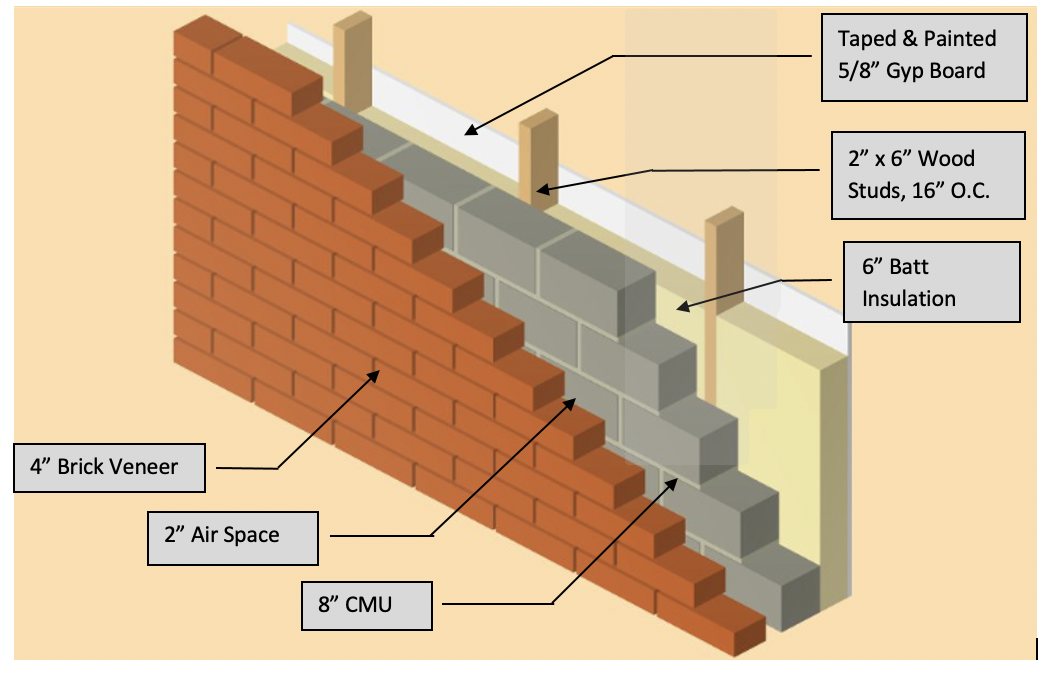 Taped & Painted 5/8” Gyp Board

2” x 6” Wood Studs, 16” O.C.

6” Batt Insulation

4” Brick Veneer

2” Air Space

8” CMU