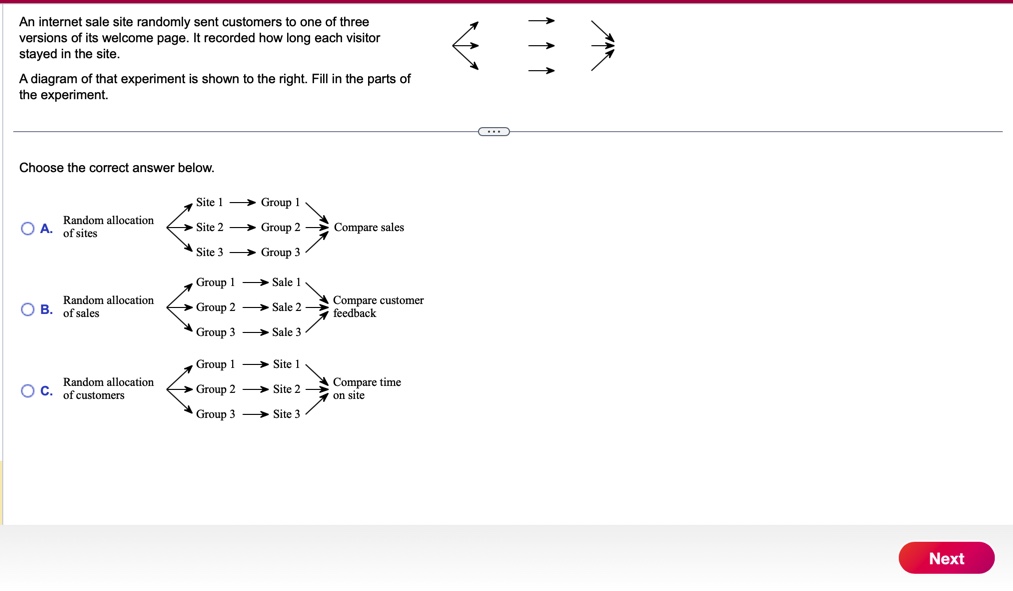 An internet sale site randomly sent customers to one of three versions of its welcome page. It recorded how long each visitor stayed in the site.

A diagram of that experiment is shown to the right. Fill in the parts of the experiment.

Choose the correct answer below.

A. Random allocation of sites
Site 1 → Group 1
Site 2 → Group 2
Site 3 → Group 3
Compare sales

B. Random allocation of sales
Group 1 → Sale 1
Group 2 → Sale 2
Group 3 → Sale 3
Compare customer feedback

C. Random allocation of customers
Group 1 → Site 1
Group 2 → Site 2
Group 3 → Site 3
Compare time on site

Next