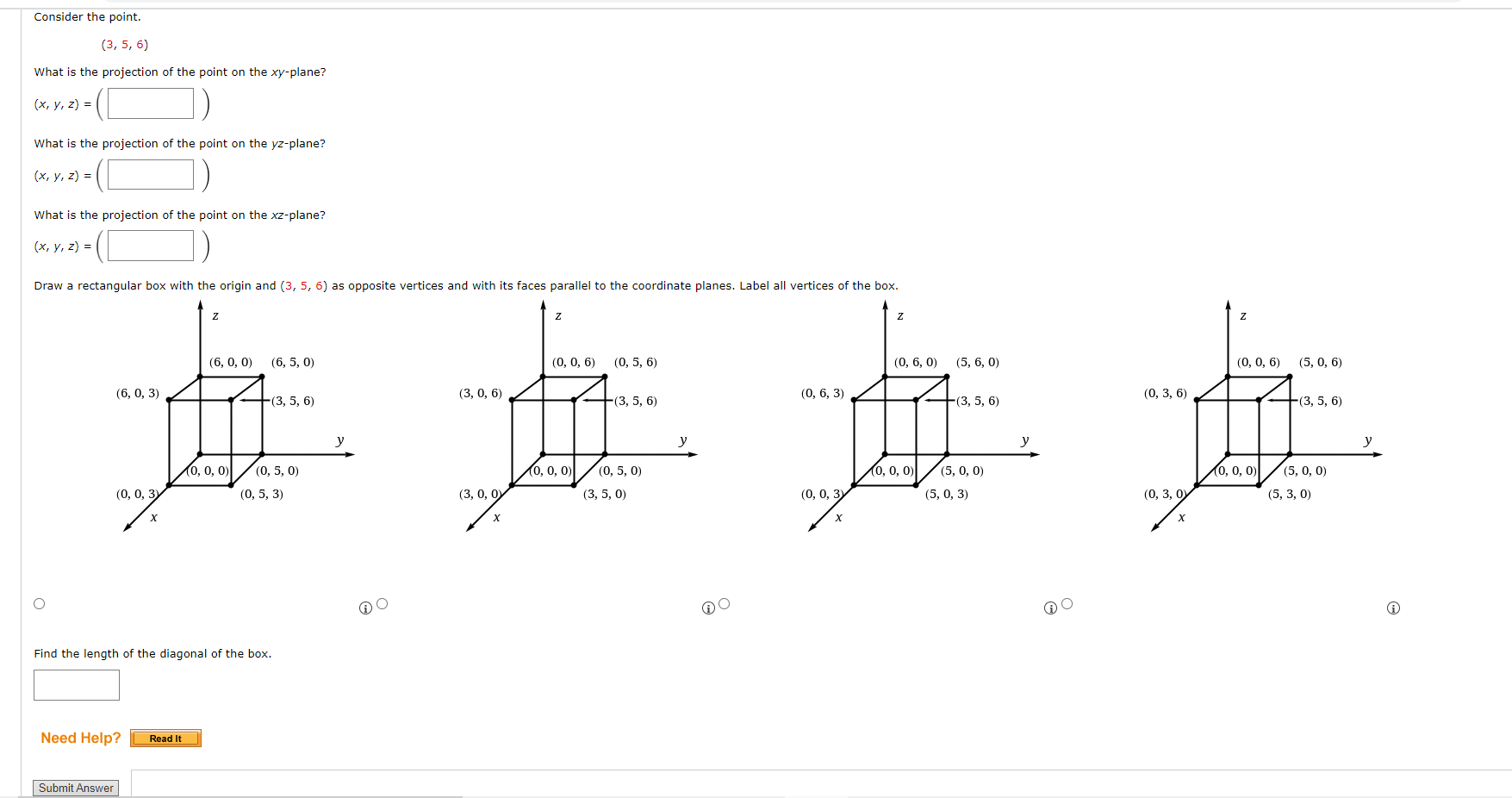 Consider the point.

(3, 5, 6)

What is the projection of the point on the xy-plane?

(x, y, z) = ( )

What is the projection of the point on the yz-plane?

(x, y, z) = ( )

What is the projection of the point on the xz-plane?

(x, y, z) = ( )

Draw a rectangular box with the origin and (3, 5, 6) as opposite vertices and with its faces parallel to the coordinate planes. Label all vertices of the box.

z
(6, 0, 0) (6, 5, 0)
(6, 0, 3)
(3, 5, 6)
y
(0, 0, 0) (0, 5, 0)
(0, 0, 3) (0, 5, 3)
x

z
(0, 0, 6) (0, 5, 6)
(3, 0, 6)
(3, 5, 6)
y
(0, 0, 0) (0, 5, 0)
(3, 0, 0) (3, 5, 0)
x

z
(0, 6, 0) (5, 6, 0)
(0, 6, 3)
(3, 5, 6)
y
(0, 0, 0) (5, 0, 0)
(0, 0, 3) (5, 0, 3)
x

z
(0, 0, 6) (5, 0, 6)
(0, 3, 6)
(3, 5, 6)
y
(0, 0, 0) (5, 0, 0)
(0, 3, 0) (5, 3, 0)
x

Find the length of the diagonal of the box.

Need Help? Read It

Submit Answer