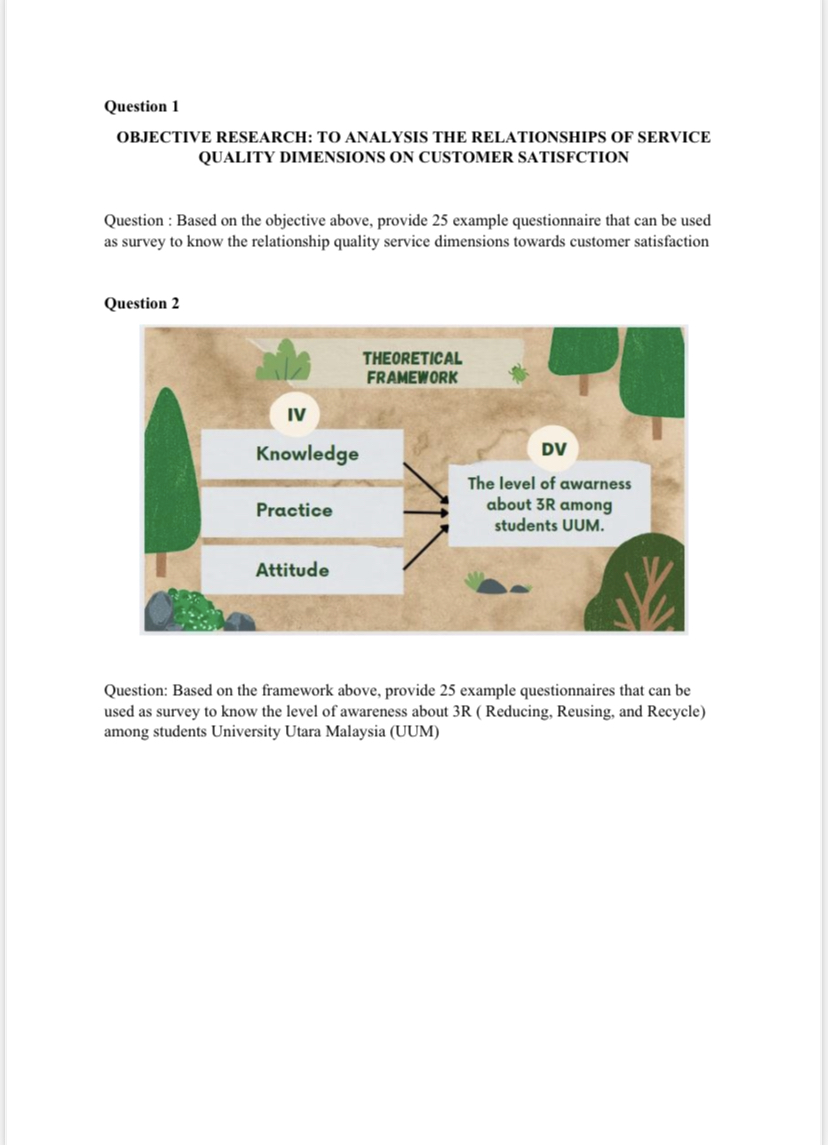 Question 1

OBJECTIVE RESEARCH: TO ANALYSIS THE RELATIONSHIPS OF SERVICE QUALITY DIMENSIONS ON CUSTOMER SATISFCTION

Question : Based on the objective above, provide 25 example questionnaire that can be used as survey to know the relationship quality service dimensions towards customer satisfaction

Question 2

THEORETICAL FRAMEWORK

IV

Knowledge

Practice

Attitude

DV

The level of awarness about 3R among students UUM.

Question: Based on the framework above, provide 25 example questionnaires that can be used as survey to know the level of awareness about 3R ( Reducing, Reusing, and Recycle) among students University Utara Malaysia (UUM)