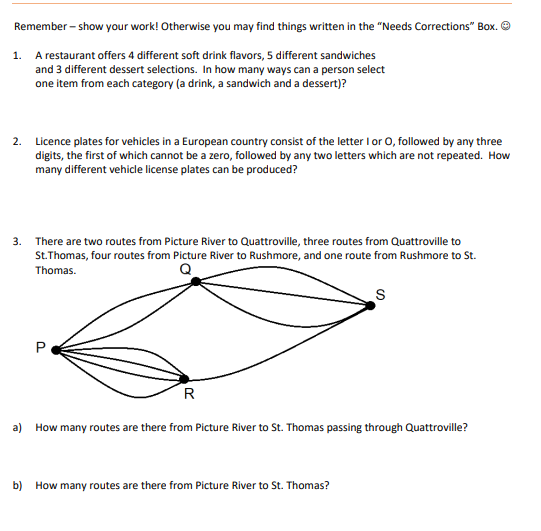 Remember – show your work! Otherwise you may find things written in the "Needs Corrections" Box. ☺

1. A restaurant offers 4 different soft drink flavors, 5 different sandwiches and 3 different dessert selections. In how many ways can a person select one item from each category (a drink, a sandwich and a dessert)?

2. Licence plates for vehicles in a European country consist of the letter I or O, followed by any three digits, the first of which cannot be a zero, followed by any two letters which are not repeated. How many different vehicle license plates can be produced?

3. There are two routes from Picture River to Quattroville, three routes from Quattroville to St.Thomas, four routes from Picture River to Rushmore, and one route from Rushmore to St. Thomas.

Q

S

P

R

a) How many routes are there from Picture River to St. Thomas passing through Quattroville?

b) How many routes are there from Picture River to St. Thomas?