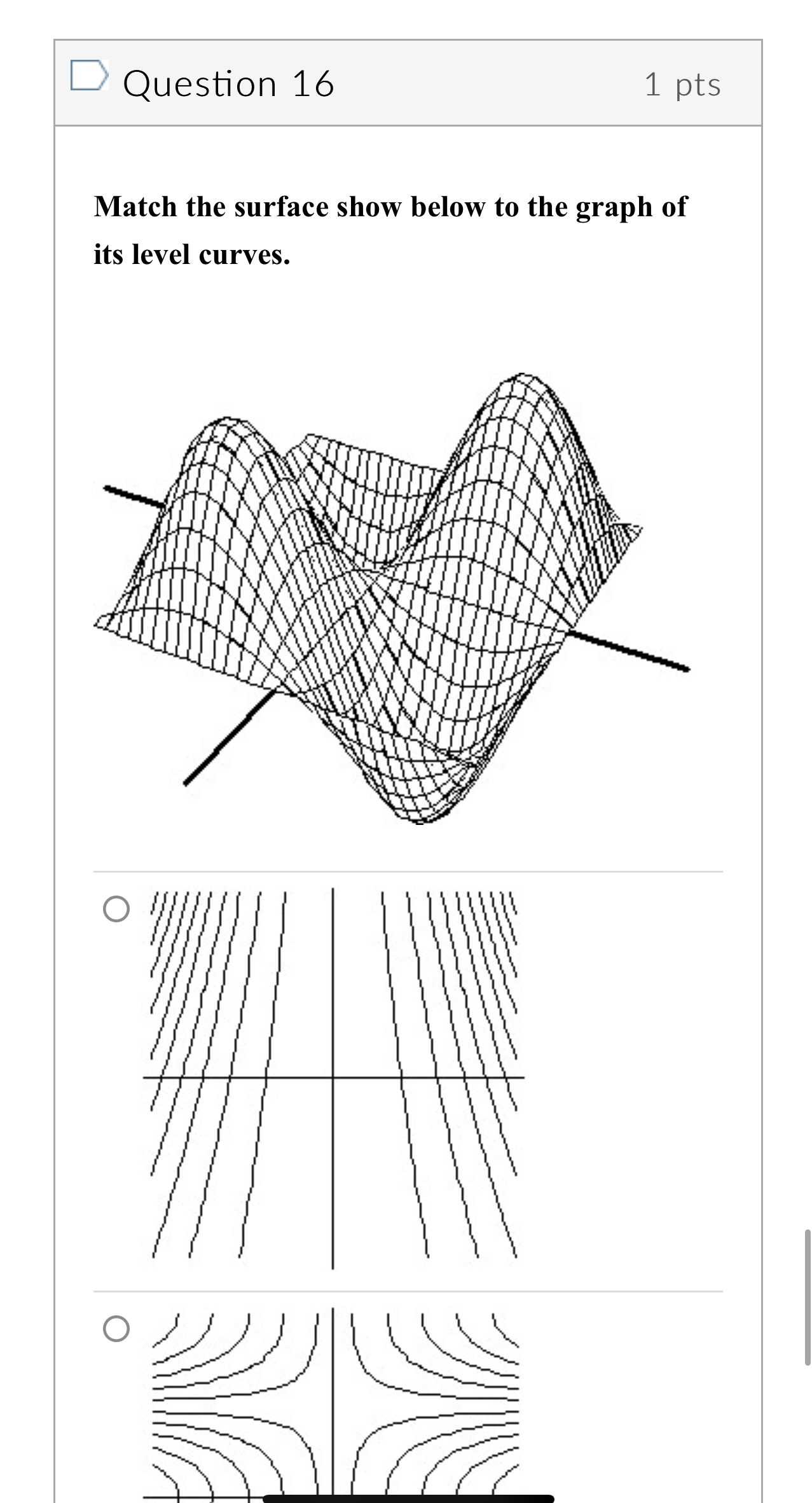 Question 16

1 pts

Match the surface show below to the graph of its level curves.