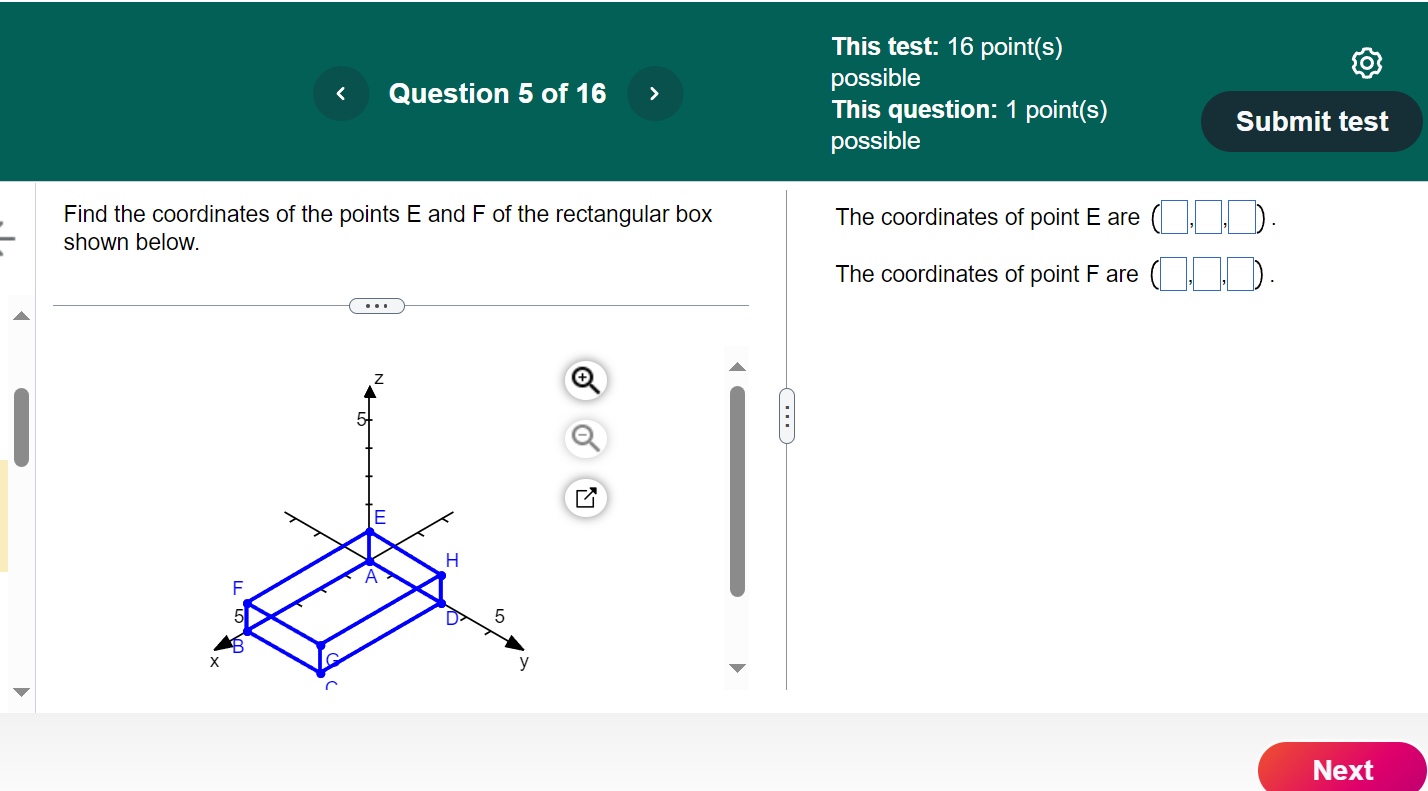 Question 5 of 16

This test: 16 point(s) possible
This question: 1 point(s) possible

Submit test

Find the coordinates of the points E and F of the rectangular box shown below.

z
5
E
H
A
F
5
D
5
B
G
x
y
C

The coordinates of point E are ( , , ).

The coordinates of point F are ( , , ).

Next