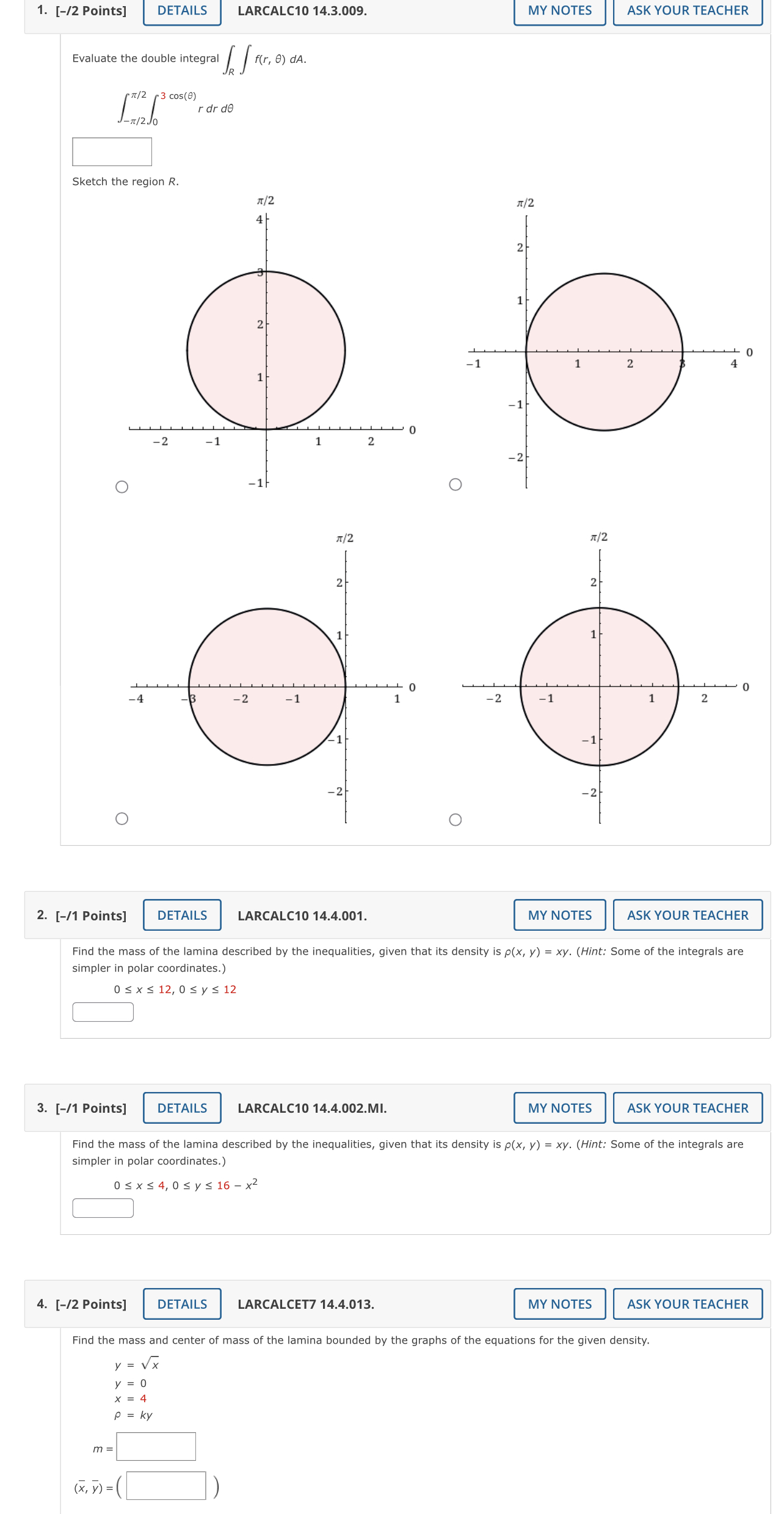 1. [–/2 Points] DETAILS LARCALC10 14.3.009. MY NOTES ASK YOUR TEACHER

Evaluate the double integral $\int_R \int f(r, \theta)\, dA$.

$\int_{-\pi/2}^{\pi/2} \int_0^{3\cos(\theta)} r\, dr\, d\theta$

Sketch the region $R$.

$\pi/2$ 4 3 2 1 −2 −1 1 2 0 −1

$\pi/2$ 2 1 −1 1 2 3 4 0 −1 −2

$\pi/2$ 2 1 −4 −3 −2 −1 1 0 −1 −2

$\pi/2$ 2 1 −2 −1 1 2 0 −1 −2

2. [–/1 Points] DETAILS LARCALC10 14.4.001. MY NOTES ASK YOUR TEACHER

Find the mass of the lamina described by the inequalities, given that its density is $\rho(x, y) = xy$. (Hint: Some of the integrals are simpler in polar coordinates.)

$0 \le x \le 12$, $0 \le y \le 12$

3. [–/1 Points] DETAILS LARCALC10 14.4.002.MI. MY NOTES ASK YOUR TEACHER

Find the mass of the lamina described by the inequalities, given that its density is $\rho(x, y) = xy$. (Hint: Some of the integrals are simpler in polar coordinates.)

$0 \le x \le 4$, $0 \le y \le 16 - x^2$

4. [–/2 Points] DETAILS LARCALCET7 14.4.013. MY NOTES ASK YOUR TEACHER

Find the mass and center of mass of the lamina bounded by the graphs of the equations for the given density.

$y = \sqrt{x}$
$y = 0$
$x = 4$
$\rho = ky$

$m =$

$(\bar{x}, \bar{y}) = ($ $)$