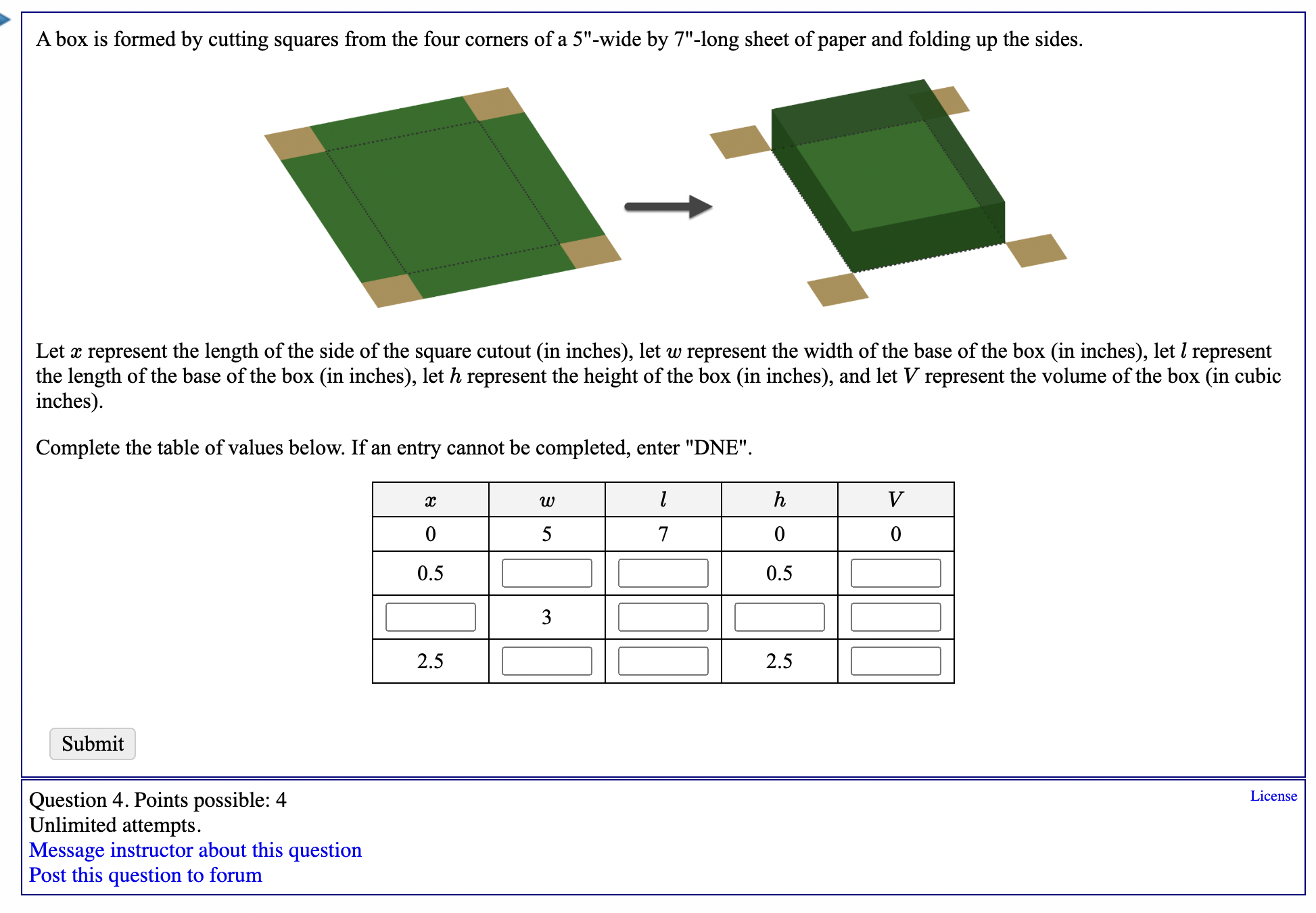 A box is formed by cutting squares from the four corners of a 5"-wide by 7"-long sheet of paper and folding up the sides.

Let $x$ represent the length of the side of the square cutout (in inches), let $w$ represent the width of the base of the box (in inches), let $l$ represent the length of the base of the box (in inches), let $h$ represent the height of the box (in inches), and let $V$ represent the volume of the box (in cubic inches).

Complete the table of values below. If an entry cannot be completed, enter "DNE".

| $x$ | $w$ | $l$ | $h$ | $V$ |
|---|---|---|---|---|
| 0 | 5 | 7 | 0 | 0 |
| 0.5 |  |  | 0.5 |  |
|  | 3 |  |  |  |
| 2.5 |  |  | 2.5 |  |

Submit

Question 4. Points possible: 4
Unlimited attempts.
Message instructor about this question
Post this question to forum

License