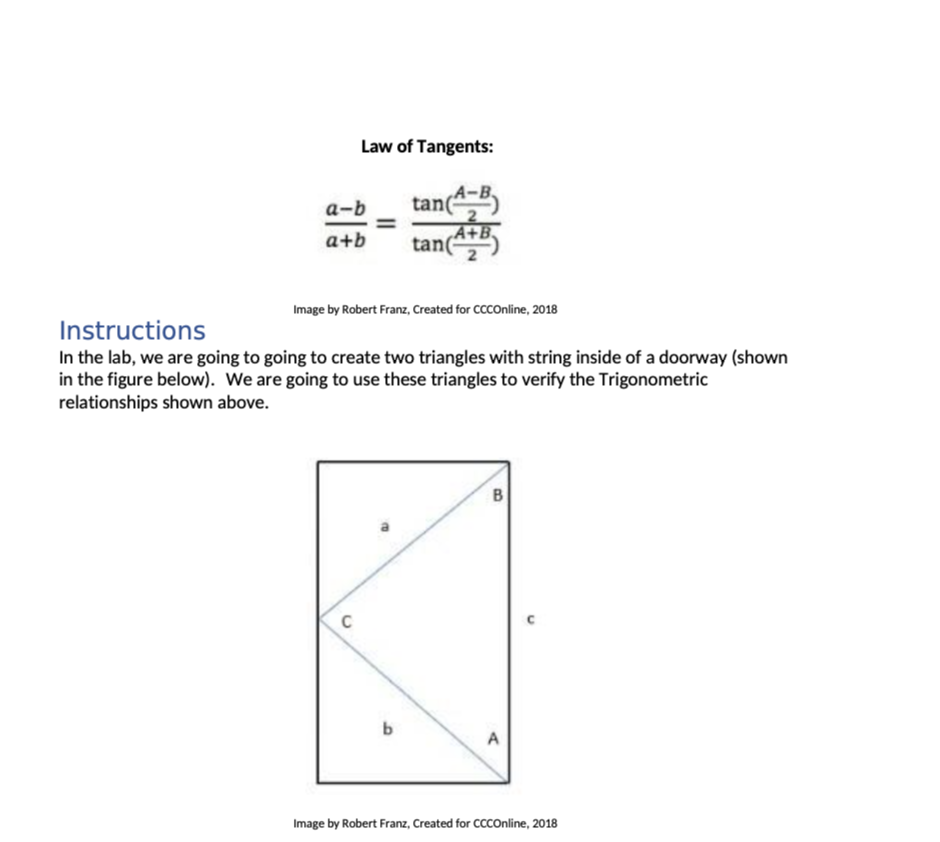 Law of Tangents:

$\frac{a-b}{a+b} = \frac{\tan(\frac{A-B}{2})}{\tan(\frac{A+B}{2})}$

Image by Robert Franz, Created for CCCOnline, 2018

Instructions

In the lab, we are going to going to create two triangles with string inside of a doorway (shown in the figure below). We are going to use these triangles to verify the Trigonometric relationships shown above.

B
a
C
c
b
A

Image by Robert Franz, Created for CCCOnline, 2018