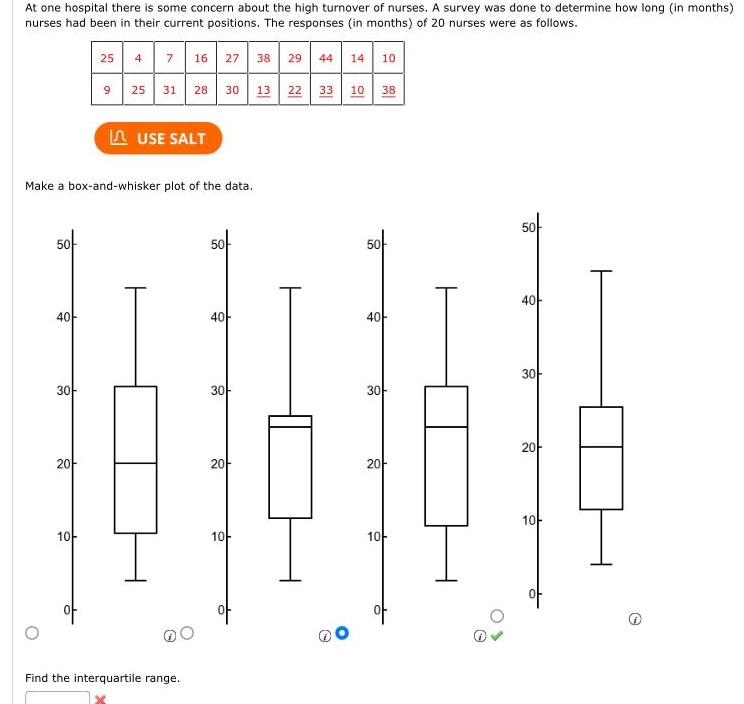 At one hospital there is some concern about the high turnover of nurses. A survey was done to determine how long (in months) nurses had been in their current positions. The responses (in months) of 20 nurses were as follows.

| 25 | 4 | 7 | 16 | 27 | 38 | 29 | 44 | 14 | 10 |
|---|---|---|---|---|---|---|---|---|---|
| 9 | 25 | 31 | 28 | 30 | 13 | 22 | 33 | 10 | 38 |

USE SALT

Make a box-and-whisker plot of the data.

50
40
30
20
10
0

50
40
30
20
10
0

50
40
30
20
10
0

50
40
30
20
10
0

Find the interquartile range.