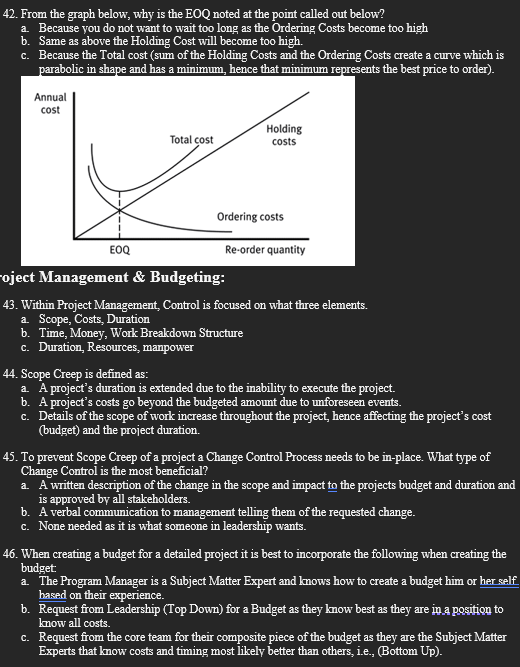 42. From the graph below, why is the EOQ noted at the point called out below?
a. Because you do not want to wait too long as the Ordering Costs become too high
b. Same as above the Holding Cost will become too high.
c. Because the Total cost (sum of the Holding Costs and the Ordering Costs create a curve which is parabolic in shape and has a minimum, hence that minimum represents the best price to order).

Annual cost
Total cost
Holding costs
Ordering costs
EOQ
Re-order quantity

oject Management & Budgeting:

43. Within Project Management, Control is focused on what three elements.
a. Scope, Costs, Duration
b. Time, Money, Work Breakdown Structure
c. Duration, Resources, manpower

44. Scope Creep is defined as:
a. A project's duration is extended due to the inability to execute the project.
b. A project's costs go beyond the budgeted amount due to unforeseen events.
c. Details of the scope of work increase throughout the project, hence affecting the project's cost (budget) and the project duration.

45. To prevent Scope Creep of a project a Change Control Process needs to be in-place. What type of Change Control is the most beneficial?
a. A written description of the change in the scope and impact to the projects budget and duration and is approved by all stakeholders.
b. A verbal communication to management telling them of the requested change.
c. None needed as it is what someone in leadership wants.

46. When creating a budget for a detailed project it is best to incorporate the following when creating the budget:
a. The Program Manager is a Subject Matter Expert and knows how to create a budget him or her self based on their experience.
b. Request from Leadership (Top Down) for a Budget as they know best as they are in a position to know all costs.
c. Request from the core team for their composite piece of the budget as they are the Subject Matter Experts that know costs and timing most likely better than others, i.e., (Bottom Up).