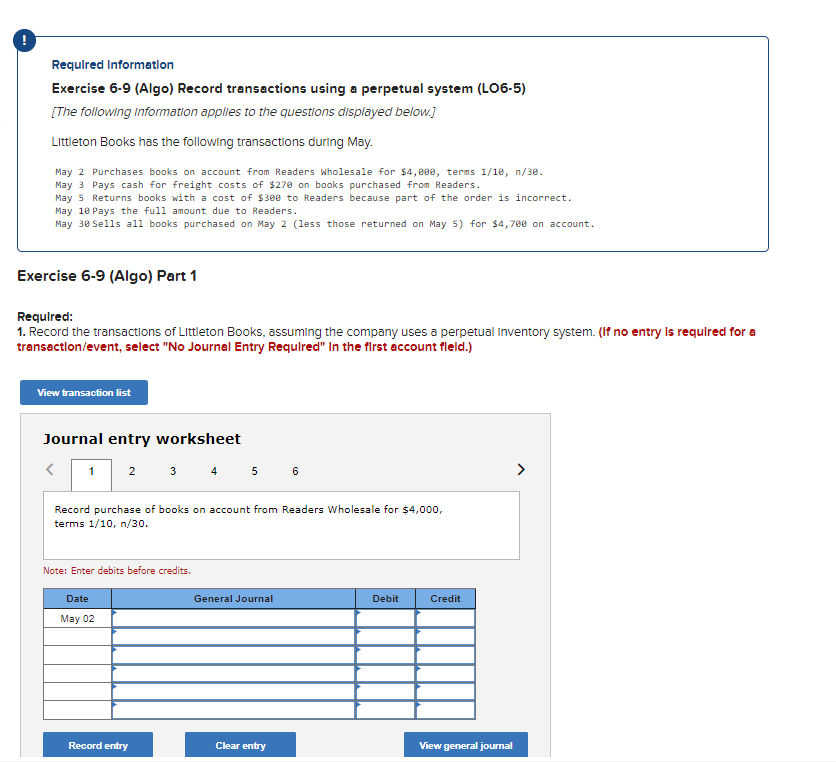 !

Required Information

Exercise 6-9 (Algo) Record transactions using a perpetual system (LO6-5)

[The following information applies to the questions displayed below.]

Littleton Books has the following transactions during May.

May 2 Purchases books on account from Readers Wholesale for $4,000, terms 1/10, n/30.
May 3 Pays cash for freight costs of $270 on books purchased from Readers.
May 5 Returns books with a cost of $300 to Readers because part of the order is incorrect.
May 10 Pays the full amount due to Readers.
May 30 Sells all books purchased on May 2 (less those returned on May 5) for $4,700 on account.

Exercise 6-9 (Algo) Part 1

Required:
1. Record the transactions of Littleton Books, assuming the company uses a perpetual inventory system. (If no entry is required for a transaction/event, select "No Journal Entry Required" in the first account field.)

View transaction list

Journal entry worksheet

< 1 2 3 4 5 6 >

Record purchase of books on account from Readers Wholesale for $4,000, terms 1/10, n/30.

Note: Enter debits before credits.

| Date | General Journal | Debit | Credit |
|---|---|---|---|
| May 02 | | | |
| | | | |
| | | | |
| | | | |
| | | | |
| | | | |

Record entry

Clear entry

View general journal