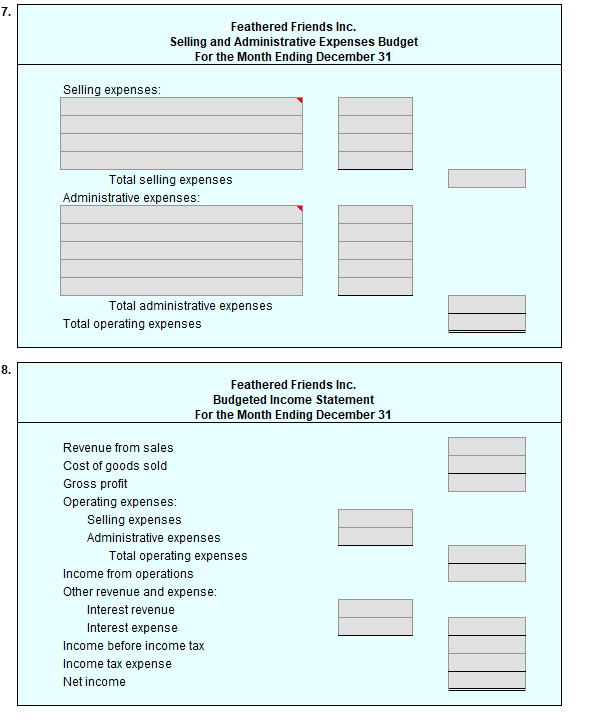 7.

Feathered Friends Inc.
Selling and Administrative Expenses Budget
For the Month Ending December 31

Selling expenses:

Total selling expenses

Administrative expenses:

Total administrative expenses

Total operating expenses

8.

Feathered Friends Inc.
Budgeted Income Statement
For the Month Ending December 31

Revenue from sales
Cost of goods sold
Gross profit
Operating expenses:
Selling expenses
Administrative expenses
Total operating expenses
Income from operations
Other revenue and expense:
Interest revenue
Interest expense
Income before income tax
Income tax expense
Net income