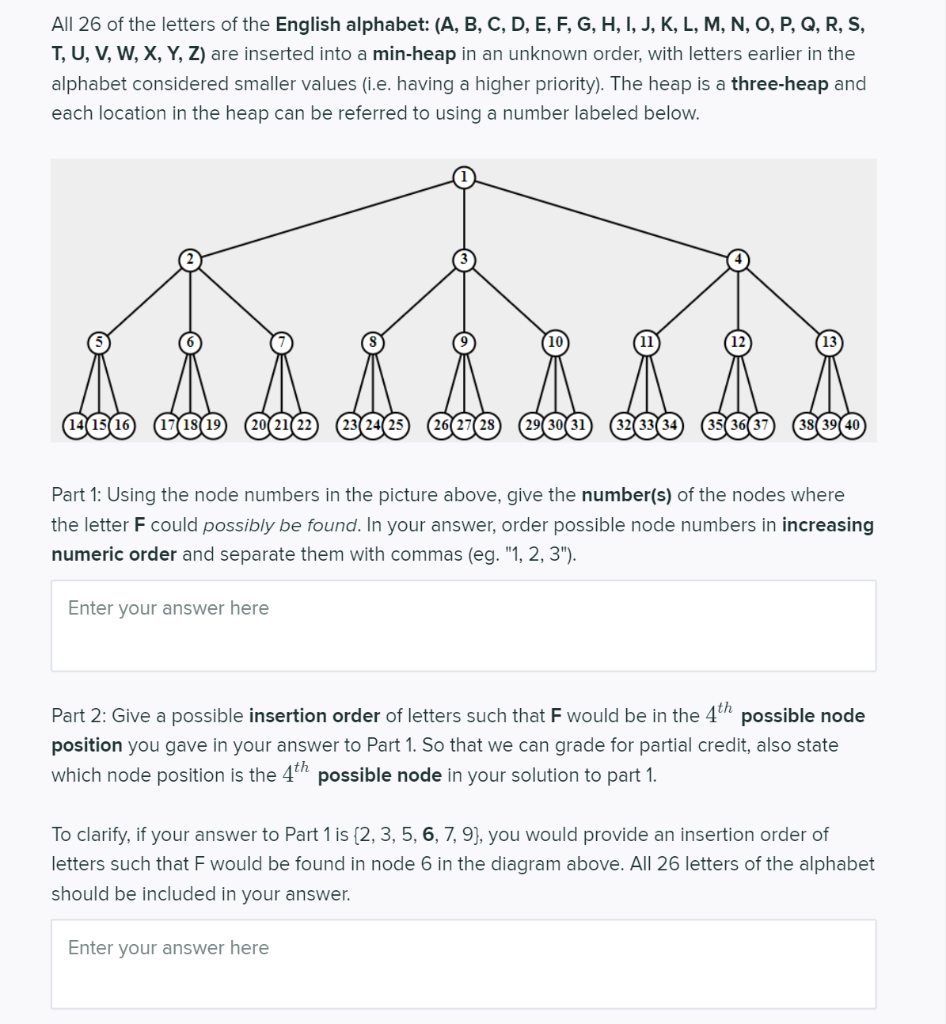 All 26 of the letters of the English alphabet: (A, B, C, D, E, F, G, H, I, J, K, L, M, N, O, P, Q, R, S, T, U, V, W, X, Y, Z) are inserted into a min-heap in an unknown order, with letters earlier in the alphabet considered smaller values (i.e. having a higher priority). The heap is a three-heap and each location in the heap can be referred to using a number labeled below.

1
2 3 4
5 6 7 8 9 10 11 12 13
14 15 16 17 18 19 20 21 22 23 24 25 26 27 28 29 30 31 32 33 34 35 36 37 38 39 40

Part 1: Using the node numbers in the picture above, give the number(s) of the nodes where the letter F could possibly be found. In your answer, order possible node numbers in increasing numeric order and separate them with commas (eg. "1, 2, 3").

Enter your answer here

Part 2: Give a possible insertion order of letters such that F would be in the $4^{th}$ possible node position you gave in your answer to Part 1. So that we can grade for partial credit, also state which node position is the $4^{th}$ possible node in your solution to part 1.

To clarify, if your answer to Part 1 is {2, 3, 5, 6, 7, 9}, you would provide an insertion order of letters such that F would be found in node 6 in the diagram above. All 26 letters of the alphabet should be included in your answer.

Enter your answer here