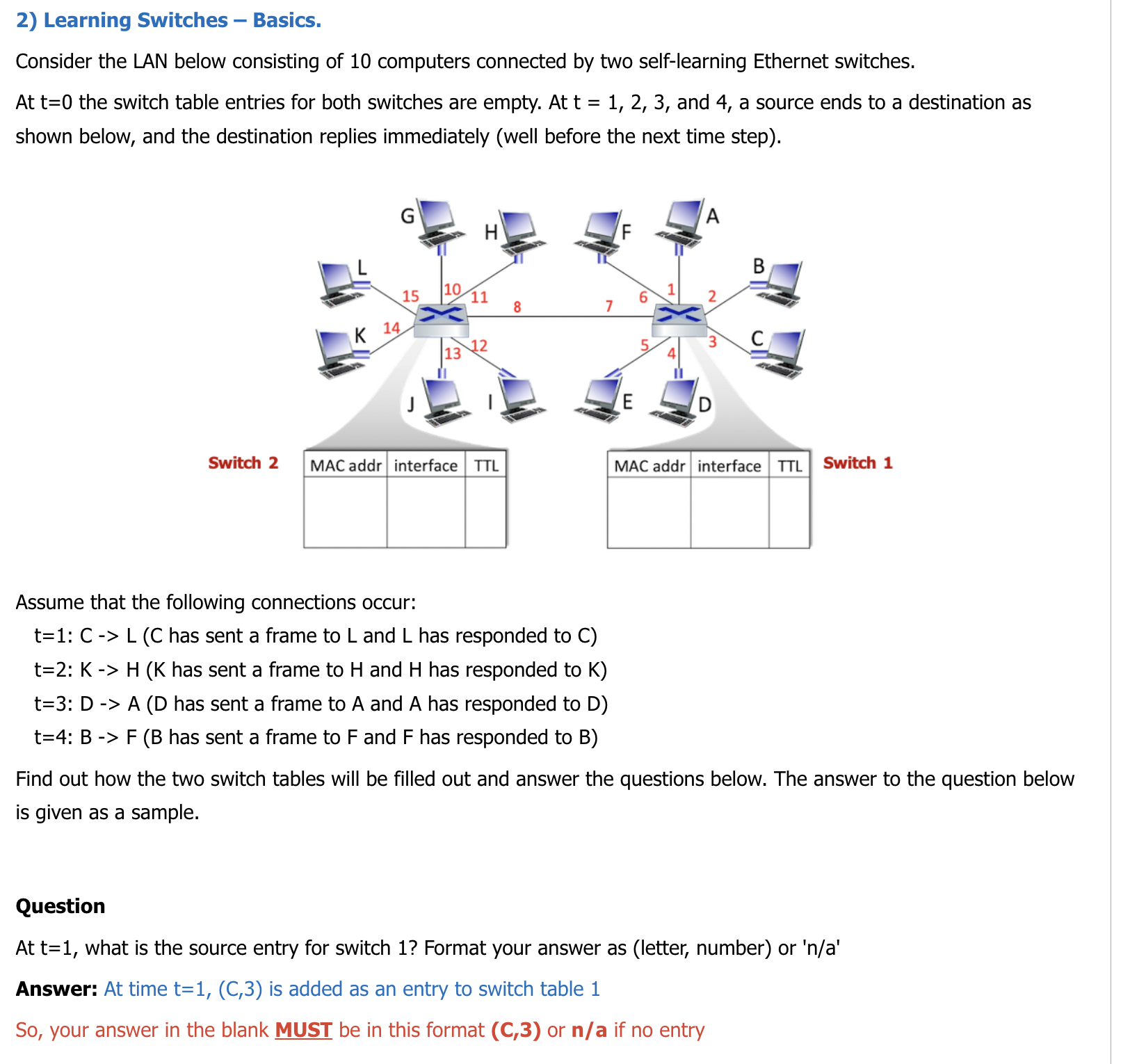 2) Learning Switches – Basics.

Consider the LAN below consisting of 10 computers connected by two self-learning Ethernet switches.

At t=0 the switch table entries for both switches are empty. At t = 1, 2, 3, and 4, a source ends to a destination as shown below, and the destination replies immediately (well before the next time step).

G H F A L B 15 10 11 8 7 6 1 2 K 14 13 12 5 4 3 C J I E D

Switch 2

| MAC addr | interface | TTL |
|---|---|---|
| | | |

| MAC addr | interface | TTL |
|---|---|---|
| | | |

Switch 1

Assume that the following connections occur:

t=1: C -> L (C has sent a frame to L and L has responded to C)

t=2: K -> H (K has sent a frame to H and H has responded to K)

t=3: D -> A (D has sent a frame to A and A has responded to D)

t=4: B -> F (B has sent a frame to F and F has responded to B)

Find out how the two switch tables will be filled out and answer the questions below. The answer to the question below is given as a sample.

Question

At t=1, what is the source entry for switch 1? Format your answer as (letter, number) or 'n/a'

Answer: At time t=1, (C,3) is added as an entry to switch table 1

So, your answer in the blank MUST be in this format (C,3) or n/a if no entry