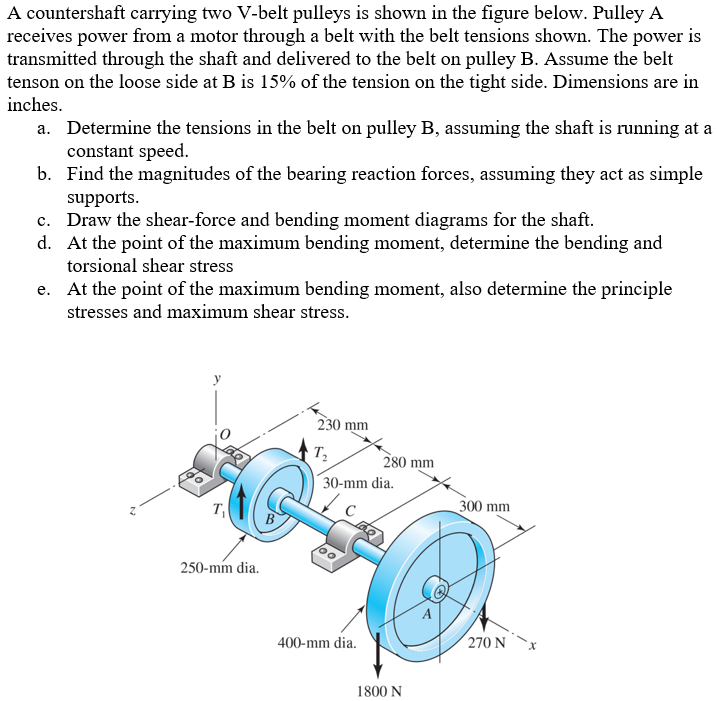 A countershaft carrying two V-belt pulleys is shown in the figure below. Pulley A receives power from a motor through a belt with the belt tensions shown. The power is transmitted through the shaft and delivered to the belt on pulley B. Assume the belt tenson on the loose side at B is 15% of the tension on the tight side. Dimensions are in inches.

a. Determine the tensions in the belt on pulley B, assuming the shaft is running at a constant speed.
b. Find the magnitudes of the bearing reaction forces, assuming they act as simple supports.
c. Draw the shear-force and bending moment diagrams for the shaft.
d. At the point of the maximum bending moment, determine the bending and torsional shear stress
e. At the point of the maximum bending moment, also determine the principle stresses and maximum shear stress.

y
O
230 mm
$T_2$
280 mm
30-mm dia.
z
$T_1$
B
C
300 mm
250-mm dia.
A
400-mm dia.
270 N
x
1800 N