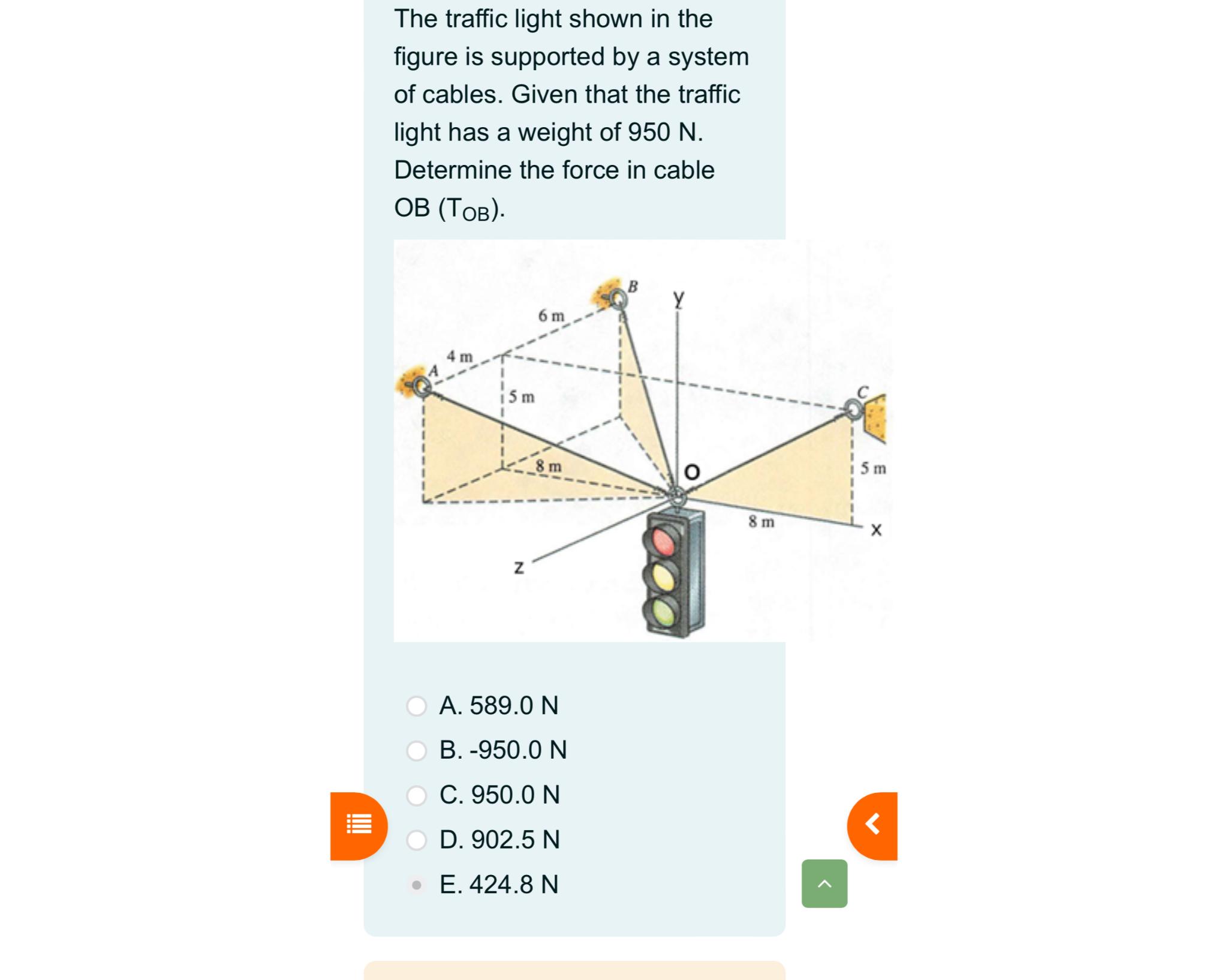 The traffic light shown in the figure is supported by a system of cables. Given that the traffic light has a weight of 950 N. Determine the force in cable OB ($T_{OB}$).

B
y
6 m
4 m
A
5 m
C
8 m
O
5 m
8 m
x
z

A. 589.0 N
B. -950.0 N
C. 950.0 N
D. 902.5 N
E. 424.8 N