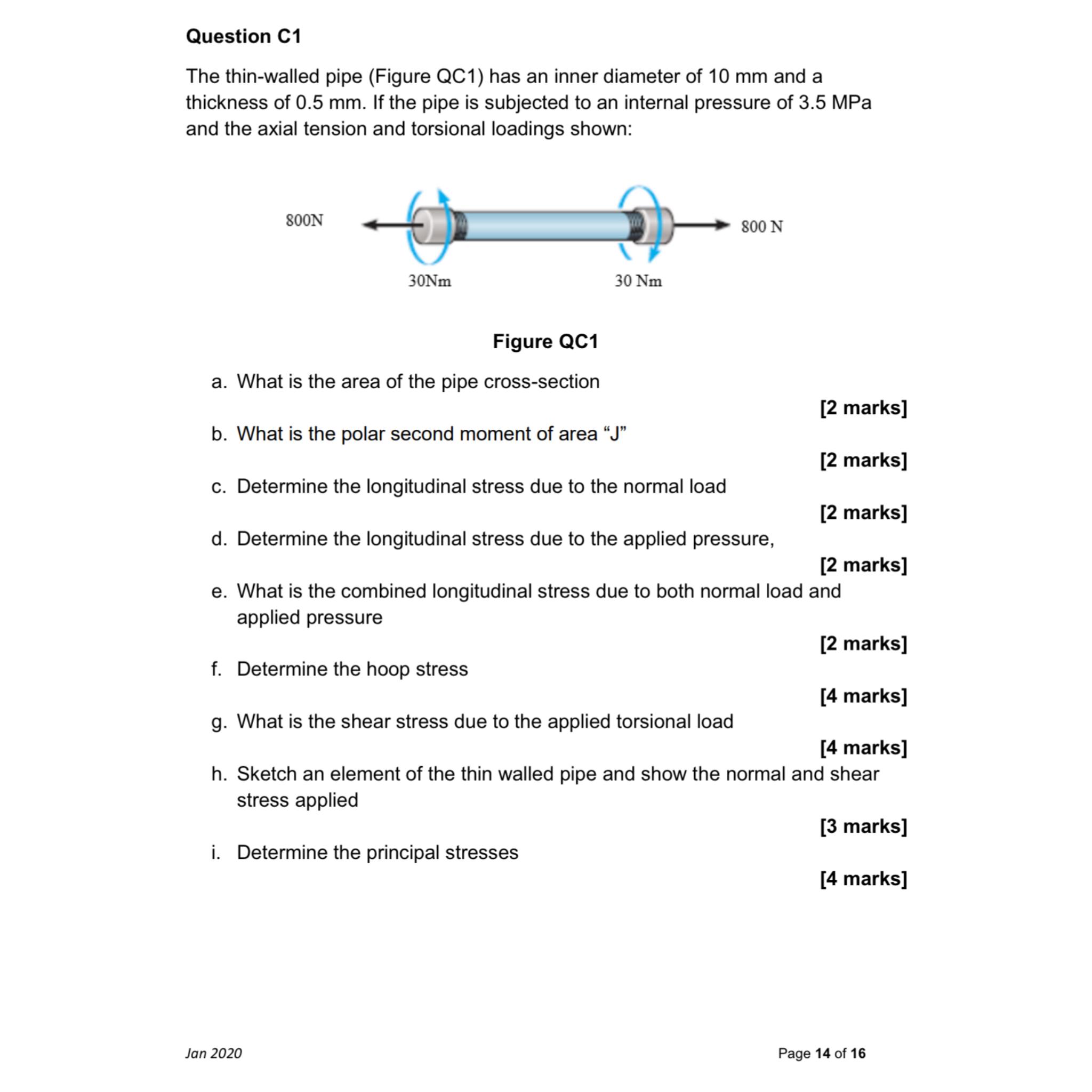 Question C1

The thin-walled pipe (Figure QC1) has an inner diameter of 10 mm and a thickness of 0.5 mm. If the pipe is subjected to an internal pressure of 3.5 MPa and the axial tension and torsional loadings shown:

800N

800 N

30Nm

30 Nm

Figure QC1

a. What is the area of the pipe cross-section

[2 marks]

b. What is the polar second moment of area “J”

[2 marks]

c. Determine the longitudinal stress due to the normal load

[2 marks]

d. Determine the longitudinal stress due to the applied pressure,

[2 marks]

e. What is the combined longitudinal stress due to both normal load and applied pressure

[2 marks]

f. Determine the hoop stress

[4 marks]

g. What is the shear stress due to the applied torsional load

[4 marks]

h. Sketch an element of the thin walled pipe and show the normal and shear stress applied

[3 marks]

i. Determine the principal stresses

[4 marks]

Jan 2020

Page 14 of 16