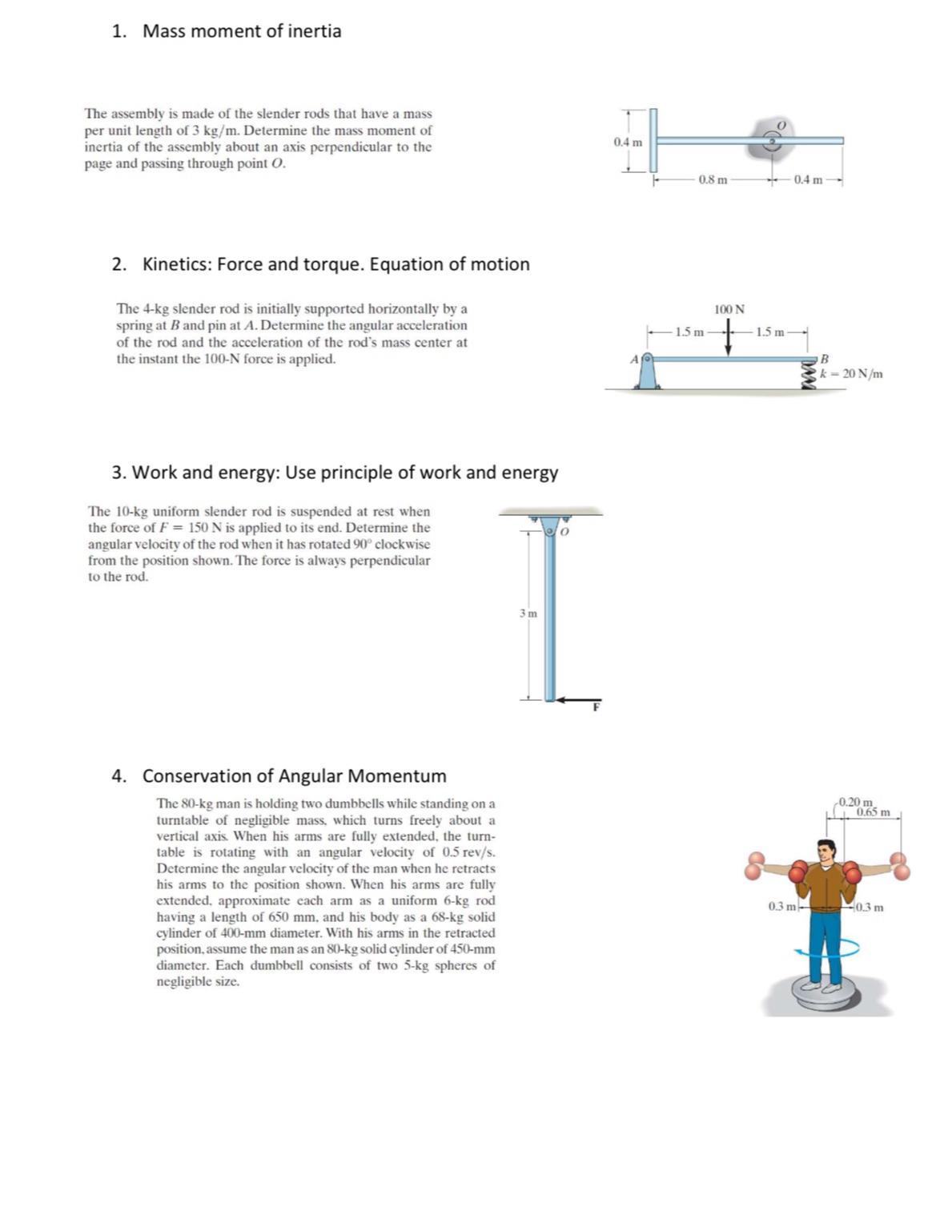 1. Mass moment of inertia

The assembly is made of the slender rods that have a mass per unit length of 3 kg/m. Determine the mass moment of inertia of the assembly about an axis perpendicular to the page and passing through point $O$.

0.4 m
$O$
0.8 m
0.4 m

2. Kinetics: Force and torque. Equation of motion

The 4-kg slender rod is initially supported horizontally by a spring at $B$ and pin at $A$. Determine the angular acceleration of the rod and the acceleration of the rod's mass center at the instant the 100-N force is applied.

100 N
1.5 m
1.5 m
$A$
$B$
$k = 20$ N/m

3. Work and energy: Use principle of work and energy

The 10-kg uniform slender rod is suspended at rest when the force of $F = 150$ N is applied to its end. Determine the angular velocity of the rod when it has rotated 90° clockwise from the position shown. The force is always perpendicular to the rod.

$O$
3 m
F

4. Conservation of Angular Momentum

The 80-kg man is holding two dumbbells while standing on a turntable of negligible mass, which turns freely about a vertical axis. When his arms are fully extended, the turntable is rotating with an angular velocity of 0.5 rev/s. Determine the angular velocity of the man when he retracts his arms to the position shown. When his arms are fully extended, approximate each arm as a uniform 6-kg rod having a length of 650 mm, and his body as a 68-kg solid cylinder of 400-mm diameter. With his arms in the retracted position, assume the man as an 80-kg solid cylinder of 450-mm diameter. Each dumbbell consists of two 5-kg spheres of negligible size.

0.20 m
0.65 m
0.3 m
0.3 m