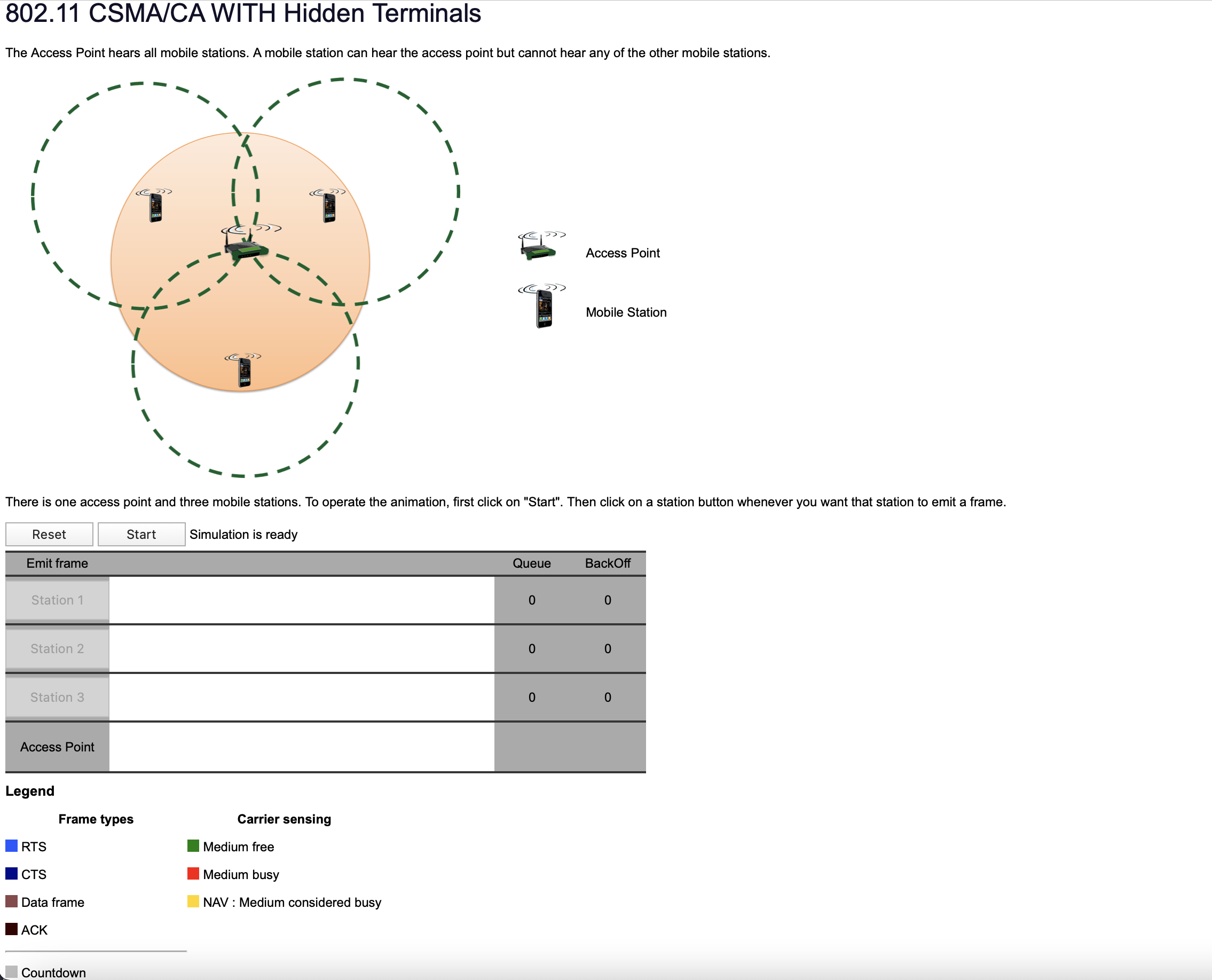 802.11 CSMA/CA WITH Hidden Terminals

The Access Point hears all mobile stations. A mobile station can hear the access point but cannot hear any of the other mobile stations.

Access Point

Mobile Station

There is one access point and three mobile stations. To operate the animation, first click on "Start". Then click on a station button whenever you want that station to emit a frame.

Reset Start Simulation is ready

| Emit frame | | Queue | BackOff |
|---|---|---|---|
| Station 1 | | 0 | 0 |
| Station 2 | | 0 | 0 |
| Station 3 | | 0 | 0 |
| Access Point | | | |

Legend

Frame types

RTS
CTS
Data frame
ACK

Countdown

Carrier sensing

Medium free
Medium busy
NAV : Medium considered busy