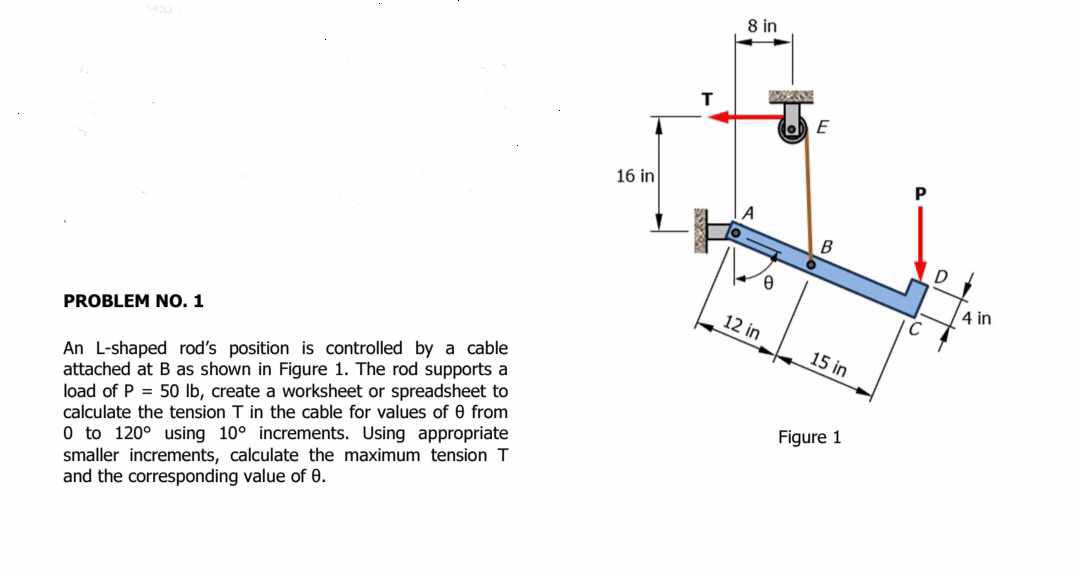 PROBLEM NO. 1

An L-shaped rod's position is controlled by a cable attached at B as shown in Figure 1. The rod supports a load of P = 50 lb, create a worksheet or spreadsheet to calculate the tension T in the cable for values of θ from 0 to 120° using 10° increments. Using appropriate smaller increments, calculate the maximum tension T and the corresponding value of θ.

8 in
T
E
16 in
P
A
B
D
θ
4 in
C
12 in
15 in
Figure 1