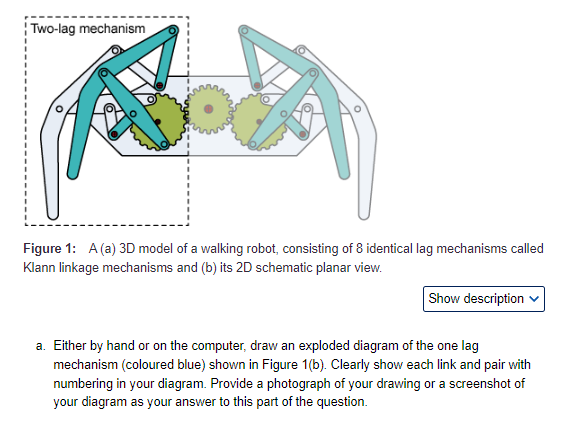 Two-lag mechanism

**Figure 1:** A (a) 3D model of a walking robot, consisting of 8 identical lag mechanisms called Klann linkage mechanisms and (b) its 2D schematic planar view.

Show description

a. Either by hand or on the computer, draw an exploded diagram of the one lag mechanism (coloured blue) shown in Figure 1(b). Clearly show each link and pair with numbering in your diagram. Provide a photograph of your drawing or a screenshot of your diagram as your answer to this part of the question.