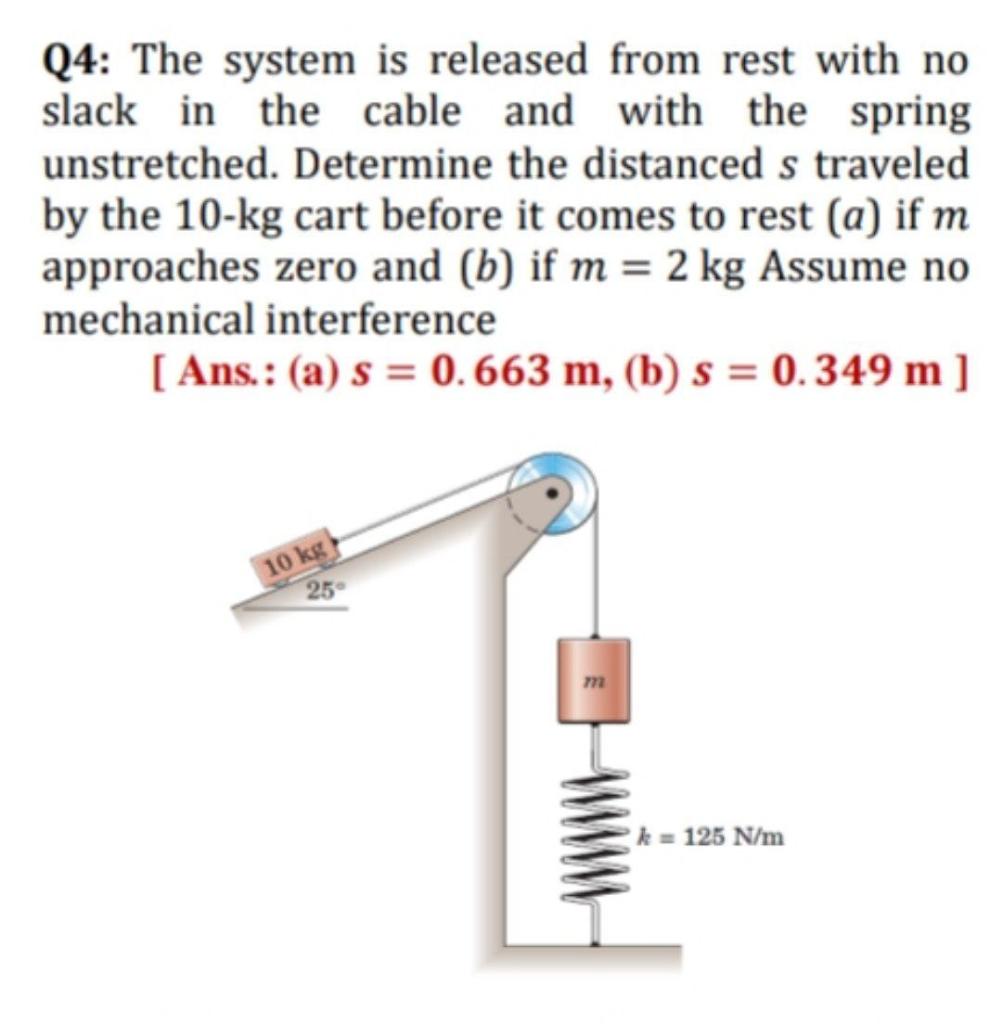 Q4: The system is released from rest with no slack in the cable and with the spring unstretched. Determine the distanced $s$ traveled by the 10-kg cart before it comes to rest $(a)$ if $m$ approaches zero and $(b)$ if $m = 2$ kg Assume no mechanical interference

[ Ans.: (a) $s = 0.663$ m, (b) $s = 0.349$ m ]

10 kg

25°

$m$

$k = 125$ N/m