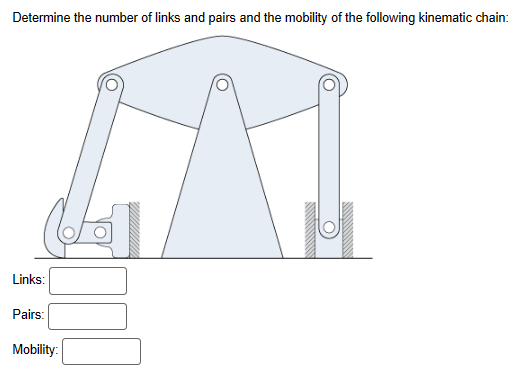 Determine the number of links and pairs and the mobility of the following kinematic chain:

Links:

Pairs:

Mobility: