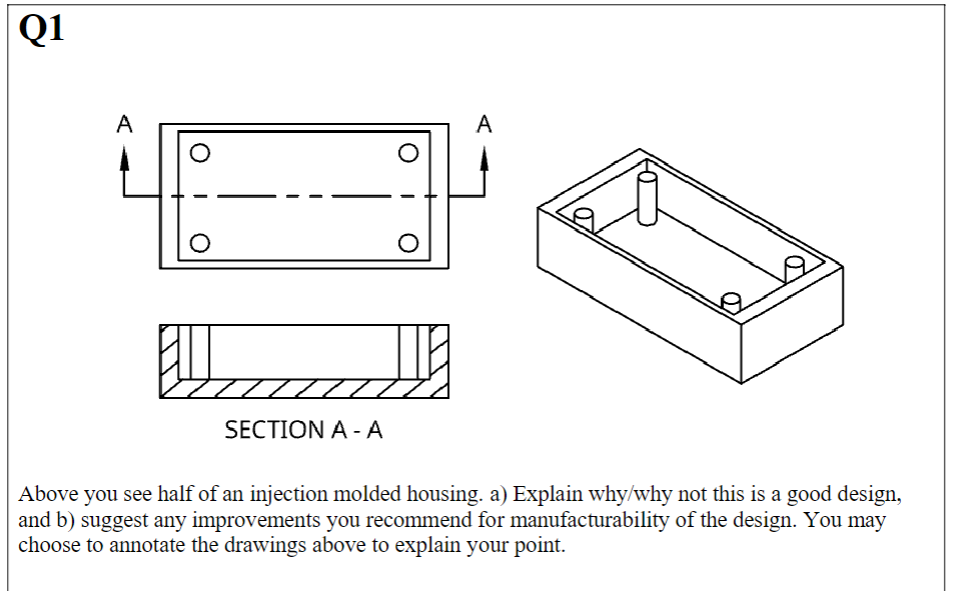 Q1

A

A

SECTION A - A

Above you see half of an injection molded housing. a) Explain why/why not this is a good design, and b) suggest any improvements you recommend for manufacturability of the design. You may choose to annotate the drawings above to explain your point.