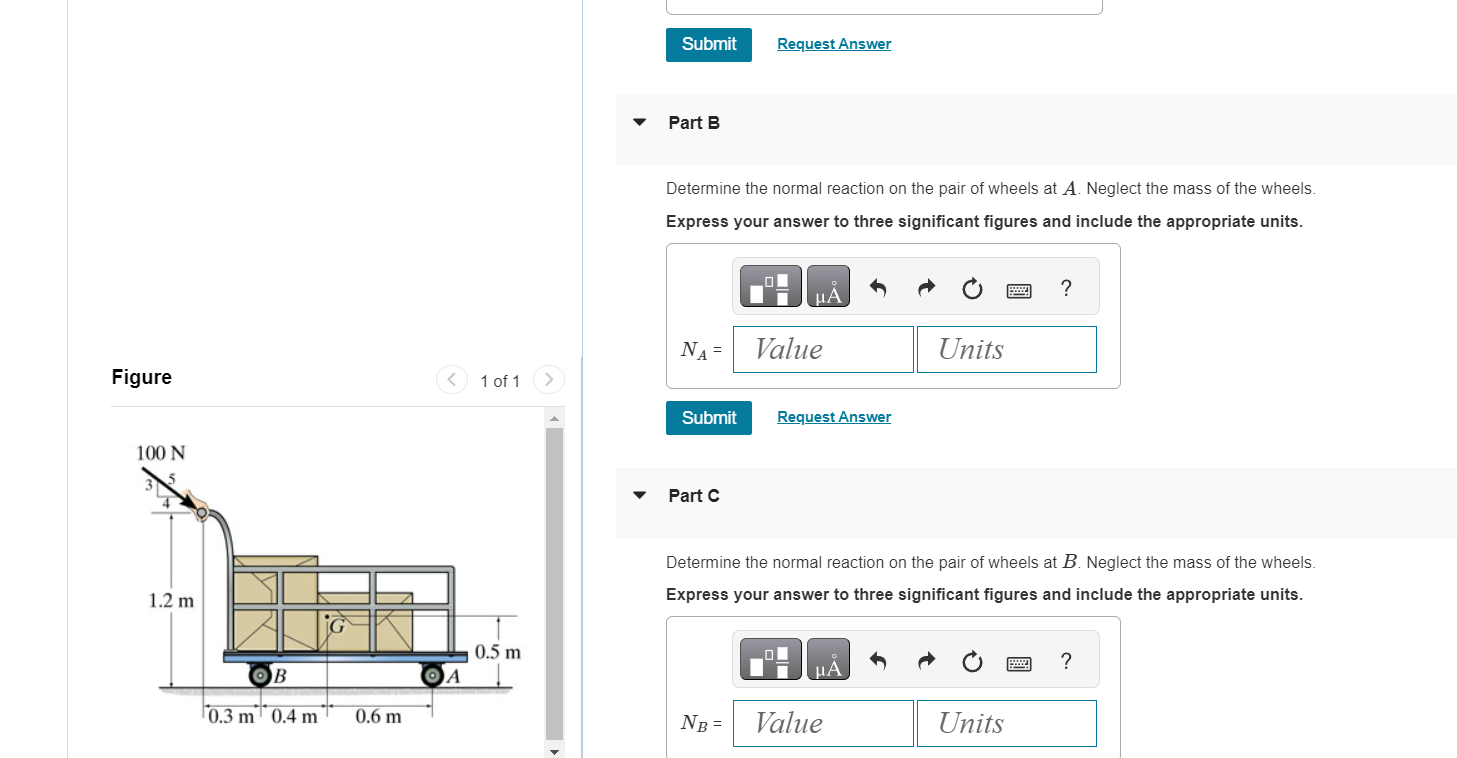 Submit Request Answer

Part B

Determine the normal reaction on the pair of wheels at $A$. Neglect the mass of the wheels.

Express your answer to three significant figures and include the appropriate units.

μÅ ?

$N_A$ = Value Units

Submit Request Answer

Part C

Determine the normal reaction on the pair of wheels at $B$. Neglect the mass of the wheels.

Express your answer to three significant figures and include the appropriate units.

μÅ ?

$N_B$ = Value Units

Figure

1 of 1

100 N
3 5 4
1.2 m
G
0.5 m
B
A
0.3 m 0.4 m 0.6 m