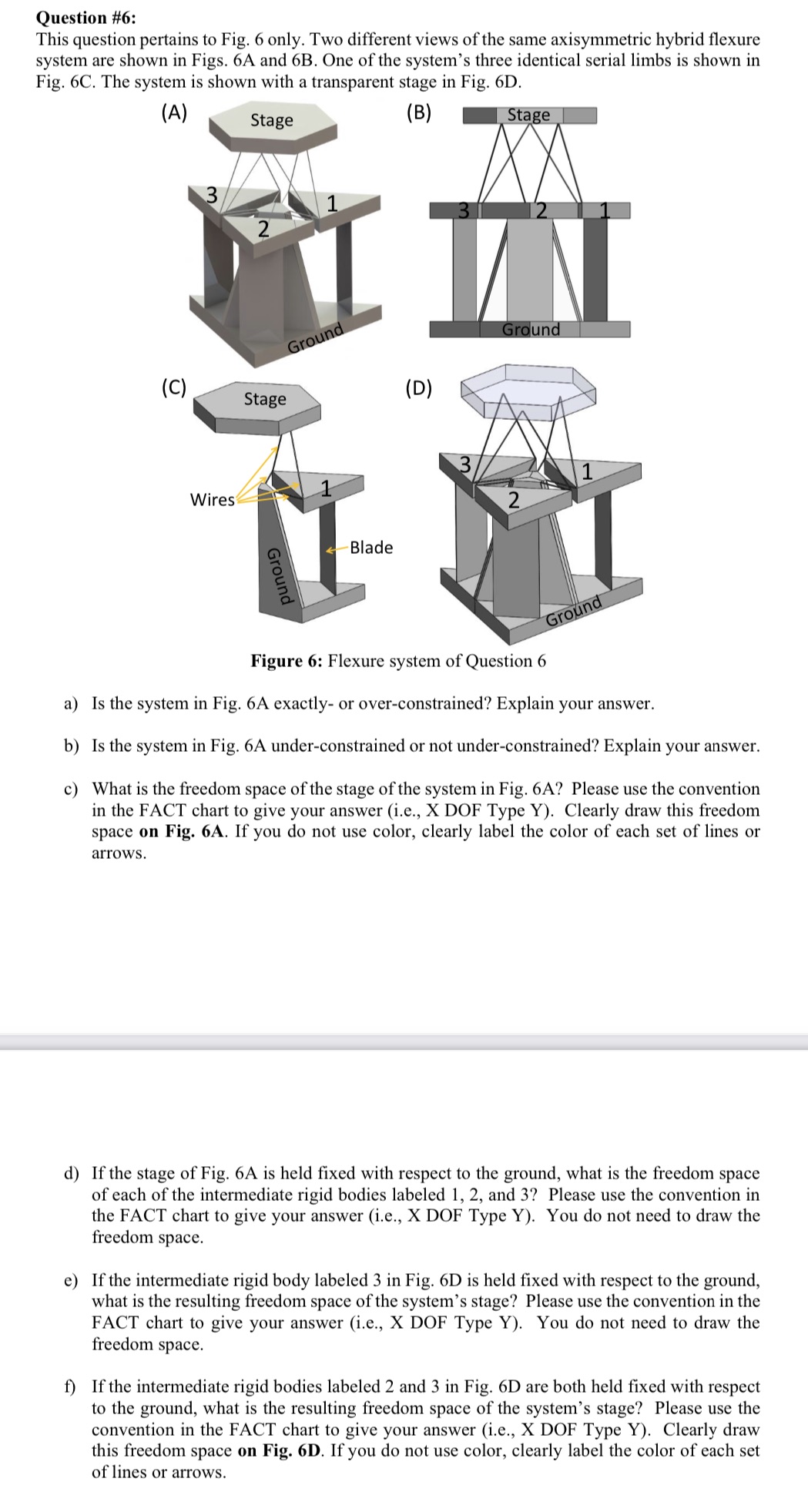 Question #6:
This question pertains to Fig. 6 only. Two different views of the same axisymmetric hybrid flexure system are shown in Figs. 6A and 6B. One of the system's three identical serial limbs is shown in Fig. 6C. The system is shown with a transparent stage in Fig. 6D.

(A)
Stage
3
1
2
Ground

(B)
Stage
3
2
1
Ground

(C)
Stage
Wires
1
Blade
Ground

(D)
3
1
2
Ground

Figure 6: Flexure system of Question 6

a) Is the system in Fig. 6A exactly- or over-constrained? Explain your answer.

b) Is the system in Fig. 6A under-constrained or not under-constrained? Explain your answer.

c) What is the freedom space of the stage of the system in Fig. 6A? Please use the convention in the FACT chart to give your answer (i.e., X DOF Type Y). Clearly draw this freedom space on Fig. 6A. If you do not use color, clearly label the color of each set of lines or arrows.

d) If the stage of Fig. 6A is held fixed with respect to the ground, what is the freedom space of each of the intermediate rigid bodies labeled 1, 2, and 3? Please use the convention in the FACT chart to give your answer (i.e., X DOF Type Y). You do not need to draw the freedom space.

e) If the intermediate rigid body labeled 3 in Fig. 6D is held fixed with respect to the ground, what is the resulting freedom space of the system's stage? Please use the convention in the FACT chart to give your answer (i.e., X DOF Type Y). You do not need to draw the freedom space.

f) If the intermediate rigid bodies labeled 2 and 3 in Fig. 6D are both held fixed with respect to the ground, what is the resulting freedom space of the system's stage? Please use the convention in the FACT chart to give your answer (i.e., X DOF Type Y). Clearly draw this freedom space on Fig. 6D. If you do not use color, clearly label the color of each set of lines or arrows.