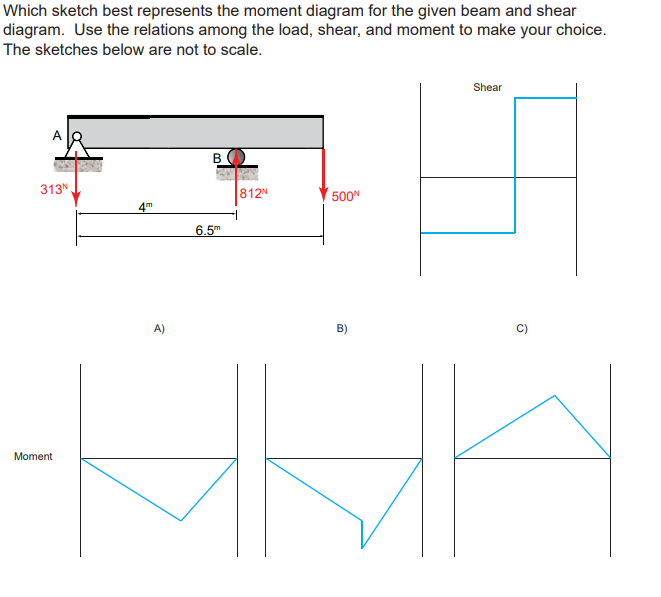 Which sketch best represents the moment diagram for the given beam and shear diagram. Use the relations among the load, shear, and moment to make your choice. The sketches below are not to scale.

A

B

$313^N$

$812^N$

$500^N$

$4^m$

$6.5^m$

Shear

A)

B)

C)

Moment