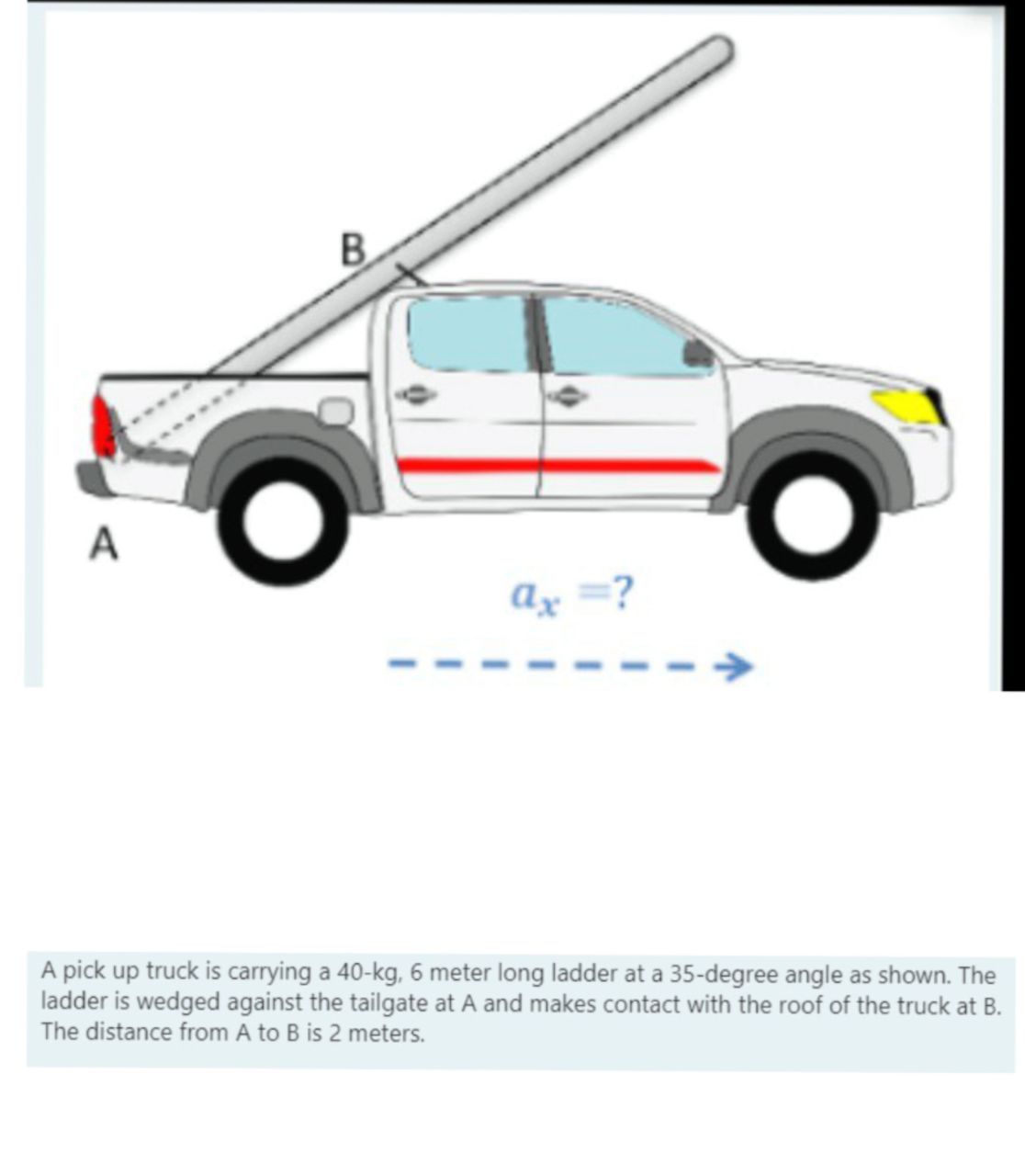 B

A

$a_x = ?$

A pick up truck is carrying a 40-kg, 6 meter long ladder at a 35-degree angle as shown. The ladder is wedged against the tailgate at A and makes contact with the roof of the truck at B. The distance from A to B is 2 meters.