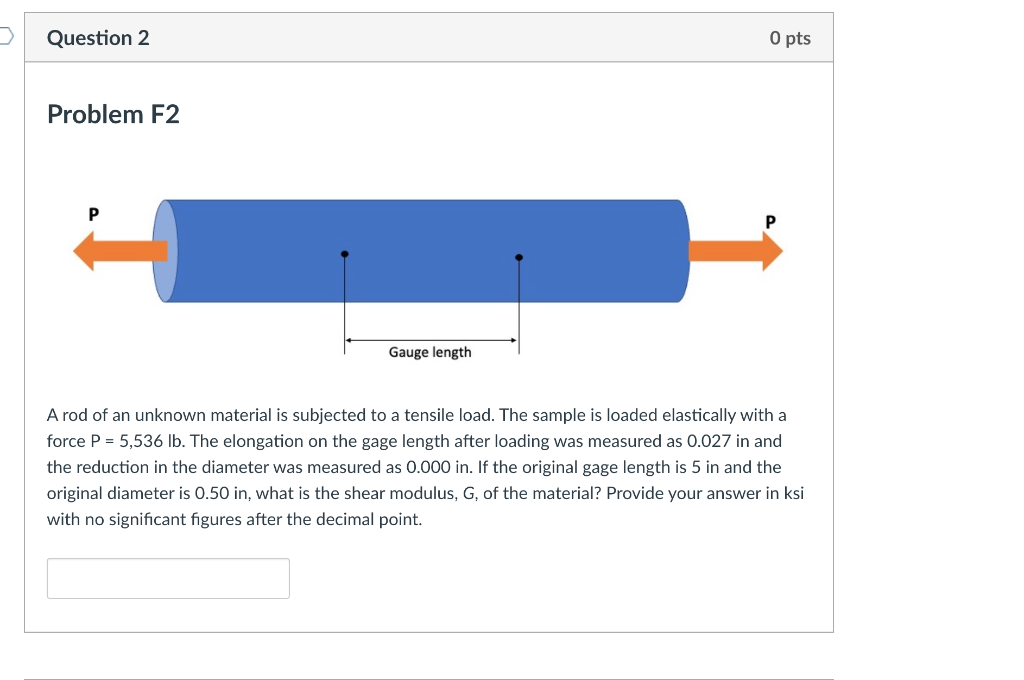 Question 2

0 pts

Problem F2

P

P

Gauge length

A rod of an unknown material is subjected to a tensile load. The sample is loaded elastically with a force P = 5,536 lb. The elongation on the gage length after loading was measured as 0.027 in and the reduction in the diameter was measured as 0.000 in. If the original gage length is 5 in and the original diameter is 0.50 in, what is the shear modulus, G, of the material? Provide your answer in ksi with no significant figures after the decimal point.