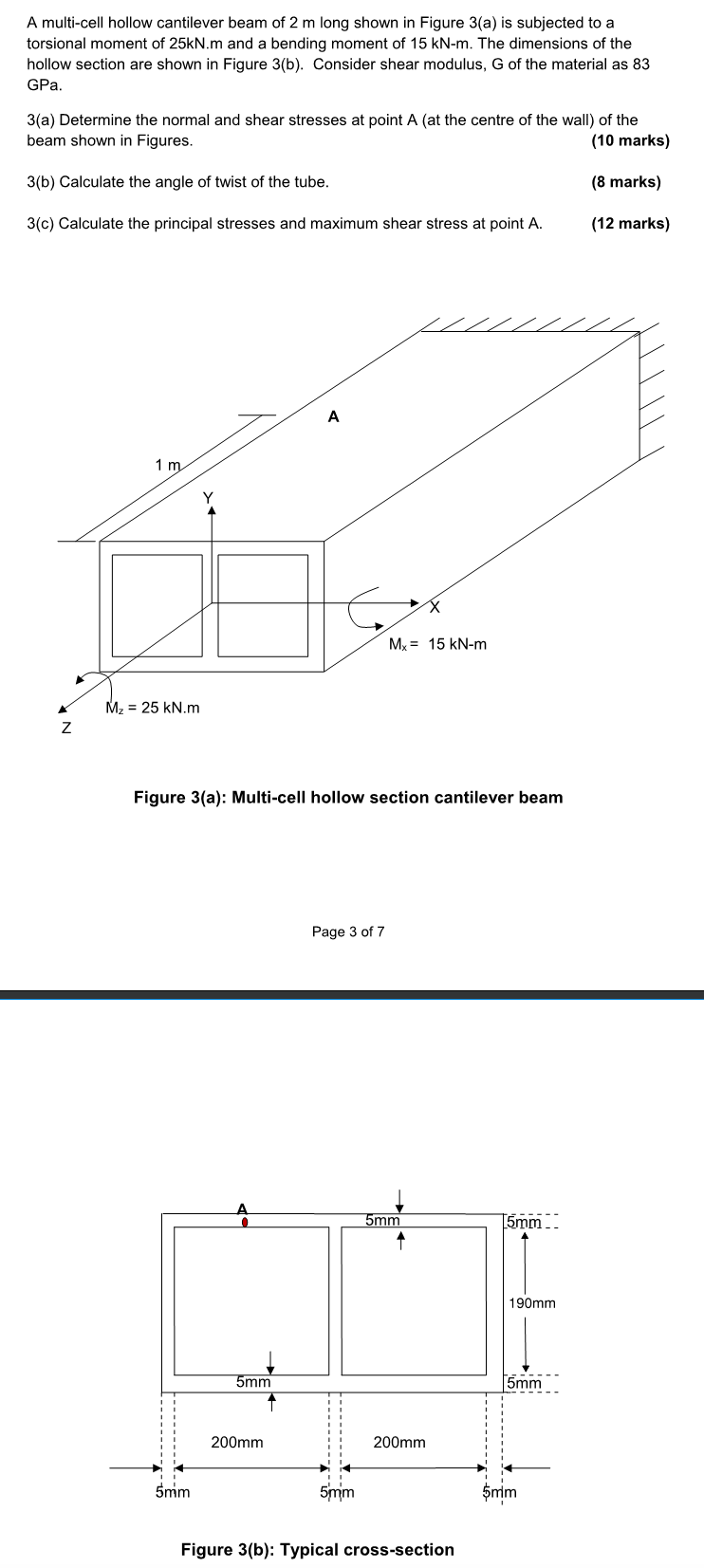 A multi-cell hollow cantilever beam of 2 m long shown in Figure 3(a) is subjected to a torsional moment of 25kN.m and a bending moment of 15 kN-m. The dimensions of the hollow section are shown in Figure 3(b). Consider shear modulus, G of the material as 83 GPa.

3(a) Determine the normal and shear stresses at point A (at the centre of the wall) of the beam shown in Figures. (10 marks)

3(b) Calculate the angle of twist of the tube. (8 marks)

3(c) Calculate the principal stresses and maximum shear stress at point A. (12 marks)

A

1 m

Y

X

$M_x$ = 15 kN-m

$M_z$ = 25 kN.m

Z

Figure 3(a): Multi-cell hollow section cantilever beam

Page 3 of 7

A

5mm

5mm

190mm

5mm

5mm

200mm

200mm

5mm

5mm

5mm

Figure 3(b): Typical cross-section