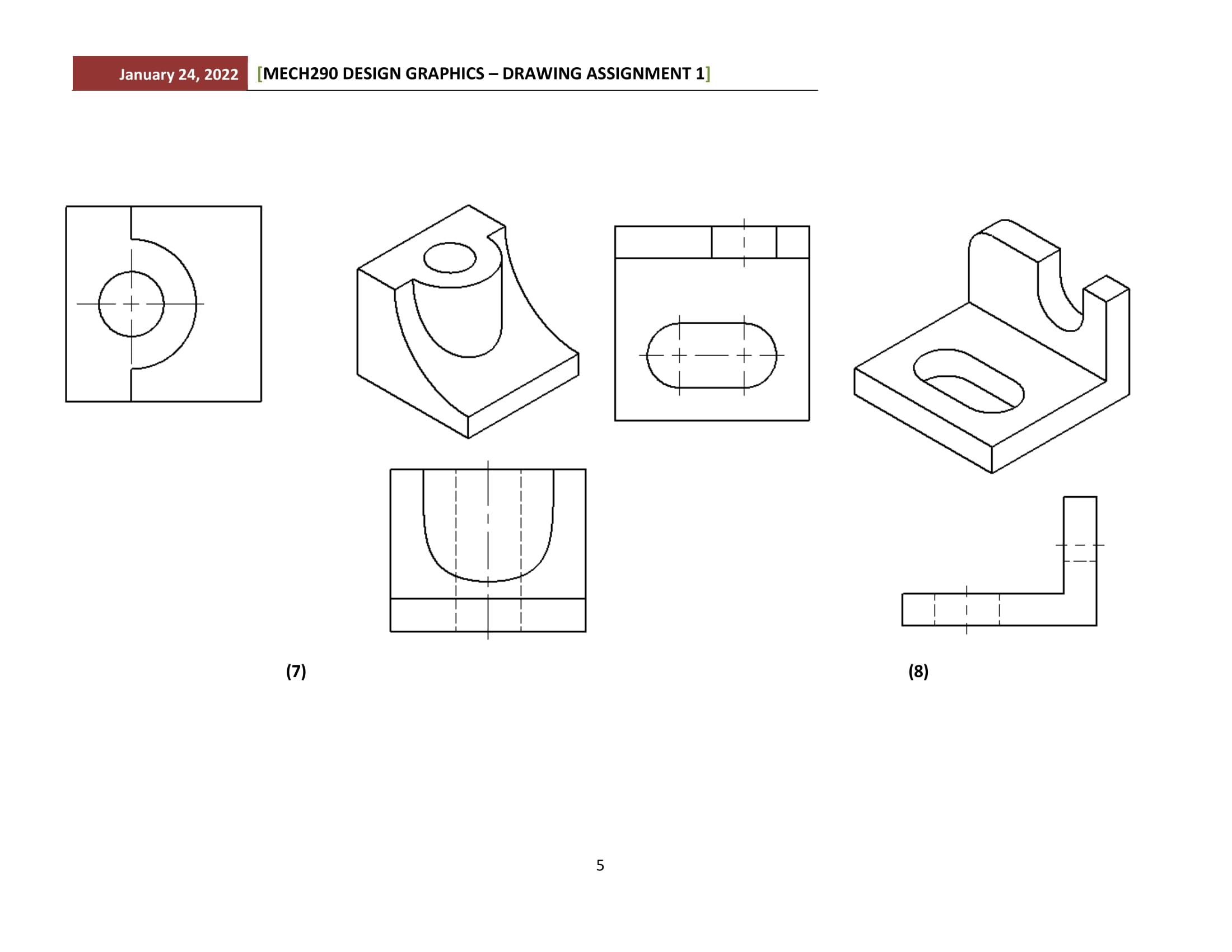 January 24, 2022 [MECH290 DESIGN GRAPHICS – DRAWING ASSIGNMENT 1]

(7)

(8)

5