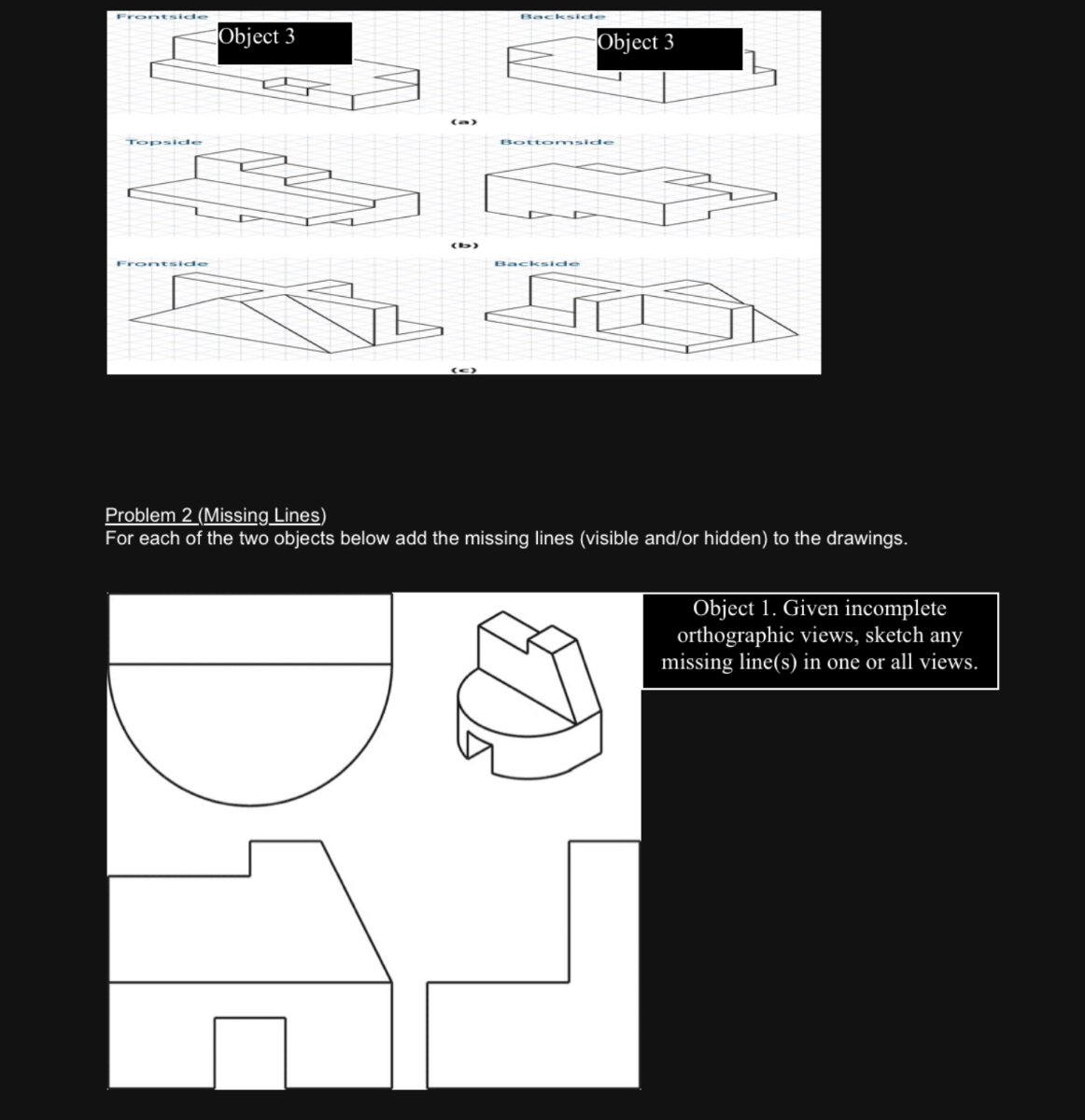 Frontside

Object 3

Backside

Object 3

(a)

Topside

Bottomside

(b)

Frontside

Backside

(c)

Problem 2 (Missing Lines)
For each of the two objects below add the missing lines (visible and/or hidden) to the drawings.

Object 1. Given incomplete orthographic views, sketch any missing line(s) in one or all views.