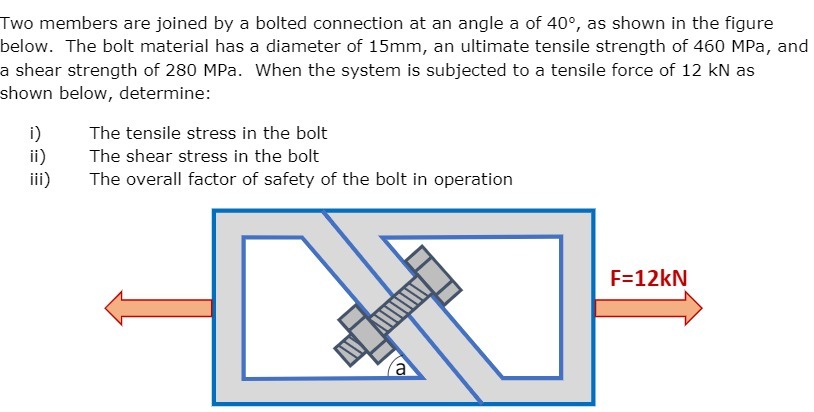 Two members are joined by a bolted connection at an angle a of 40°, as shown in the figure below. The bolt material has a diameter of 15mm, an ultimate tensile strength of 460 MPa, and a shear strength of 280 MPa. When the system is subjected to a tensile force of 12 kN as shown below, determine:

i) The tensile stress in the bolt
ii) The shear stress in the bolt
iii) The overall factor of safety of the bolt in operation

F=12kN

a