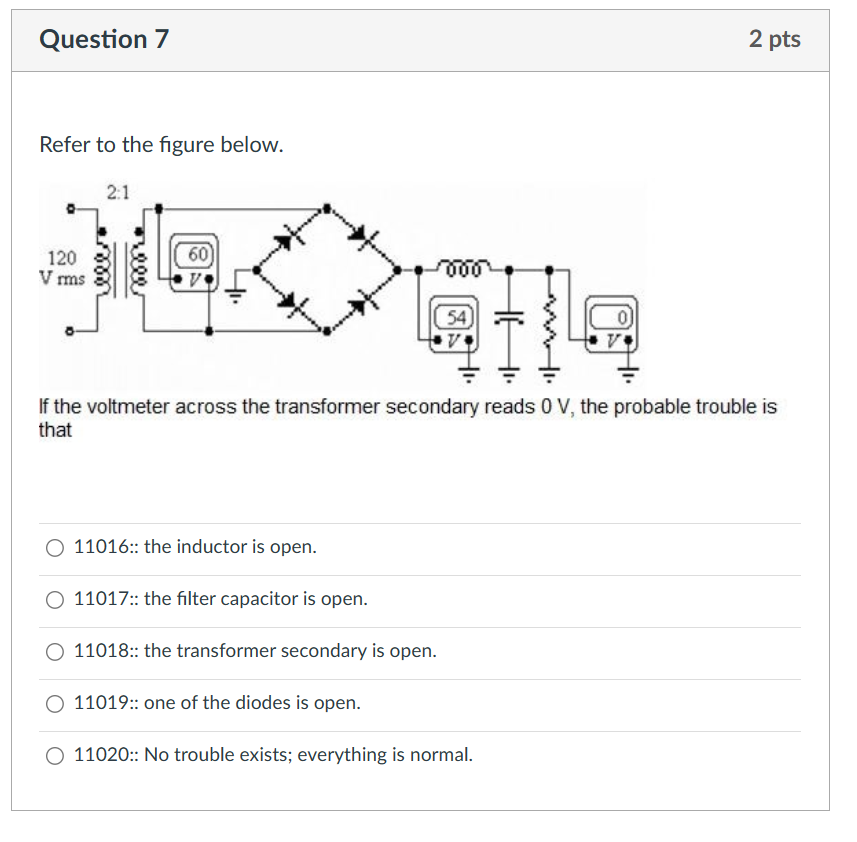 Question 7

2 pts

Refer to the figure below.

2:1

120 V rms

60

V

54

V

0

V

If the voltmeter across the transformer secondary reads 0 V, the probable trouble is that

11016:: the inductor is open.

11017:: the filter capacitor is open.

11018:: the transformer secondary is open.

11019:: one of the diodes is open.

11020:: No trouble exists; everything is normal.