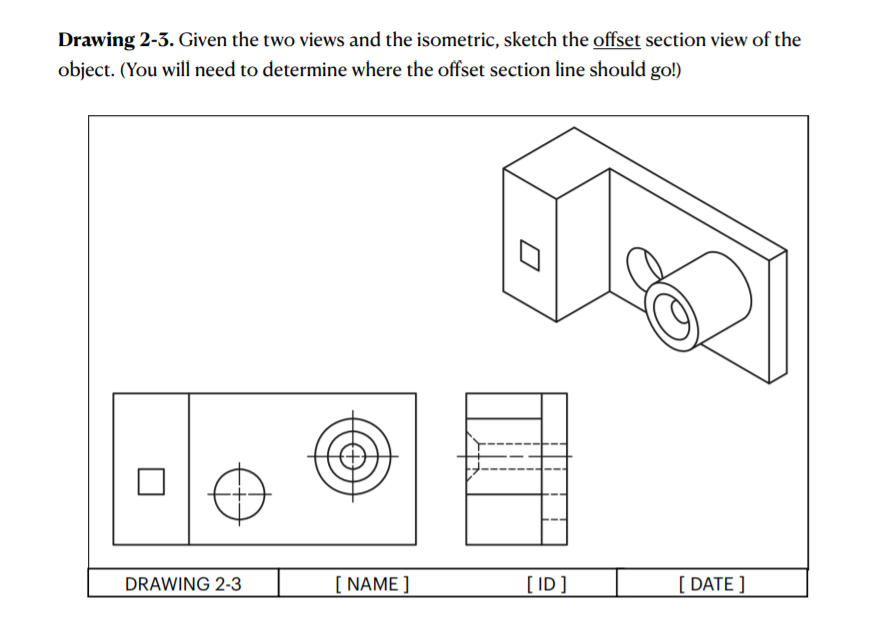 **Drawing 2-3.** Given the two views and the isometric, sketch the offset section view of the object. (You will need to determine where the offset section line should go!)

| DRAWING 2-3 | [ NAME ] | [ ID ] | [ DATE ] |
|---|---|---|---|