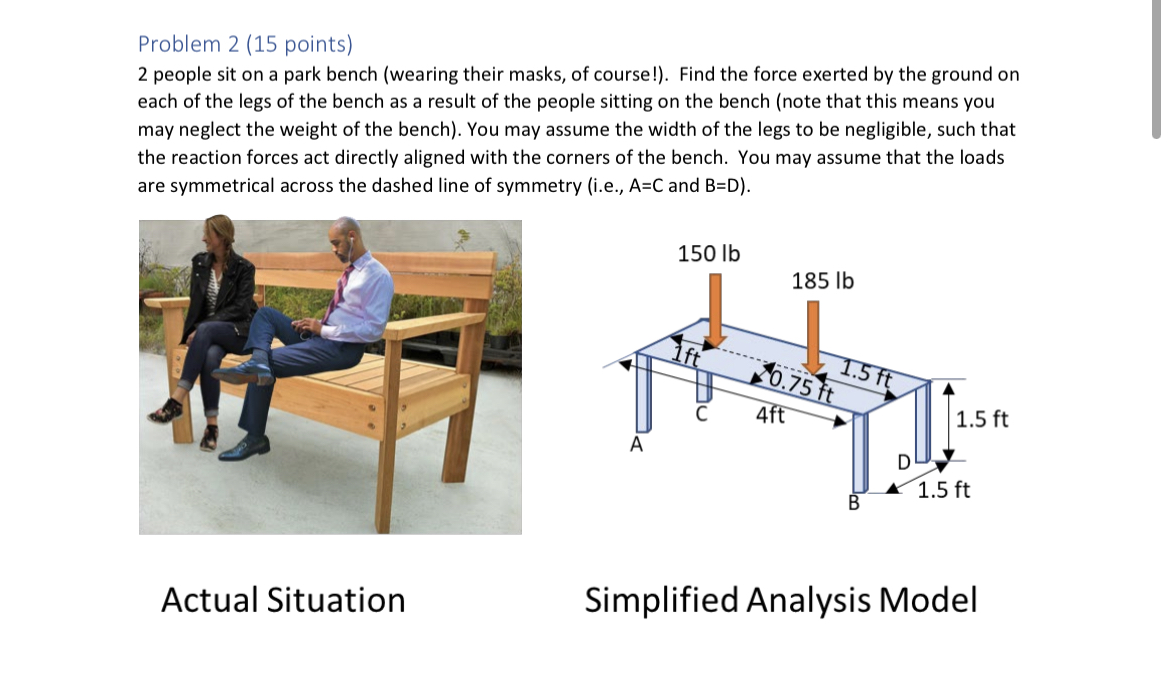 Problem 2 (15 points)

2 people sit on a park bench (wearing their masks, of course!). Find the force exerted by the ground on each of the legs of the bench as a result of the people sitting on the bench (note that this means you may neglect the weight of the bench). You may assume the width of the legs to be negligible, such that the reaction forces act directly aligned with the corners of the bench. You may assume that the loads are symmetrical across the dashed line of symmetry (i.e., A=C and B=D).

150 lb
185 lb
1ft
0.75 ft
1.5 ft
C
4ft
1.5 ft
A
D
1.5 ft
B

Actual Situation

Simplified Analysis Model