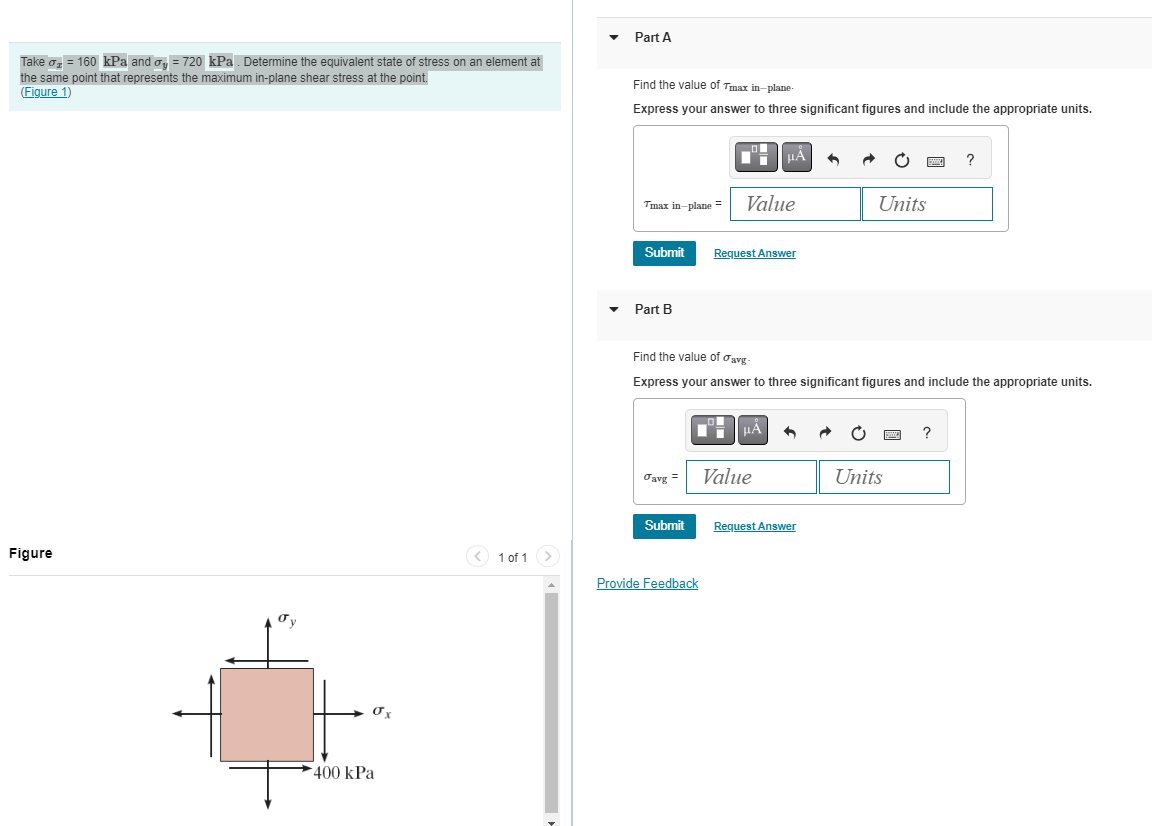 Take $\sigma_x$ = 160 kPa and $\sigma_y$ = 720 kPa . Determine the equivalent state of stress on an element at the same point that represents the maximum in-plane shear stress at the point.
(Figure 1)

Figure

1 of 1

$\sigma_y$

$\sigma_x$

400 kPa

Part A

Find the value of $\tau_{\text{max in-plane}}$.

Express your answer to three significant figures and include the appropriate units.

μÅ ?

$\tau_{\text{max in-plane}}$ = Value Units

Submit Request Answer

Part B

Find the value of $\sigma_{\text{avg}}$.

Express your answer to three significant figures and include the appropriate units.

μÅ ?

$\sigma_{\text{avg}}$ = Value Units

Submit Request Answer

Provide Feedback