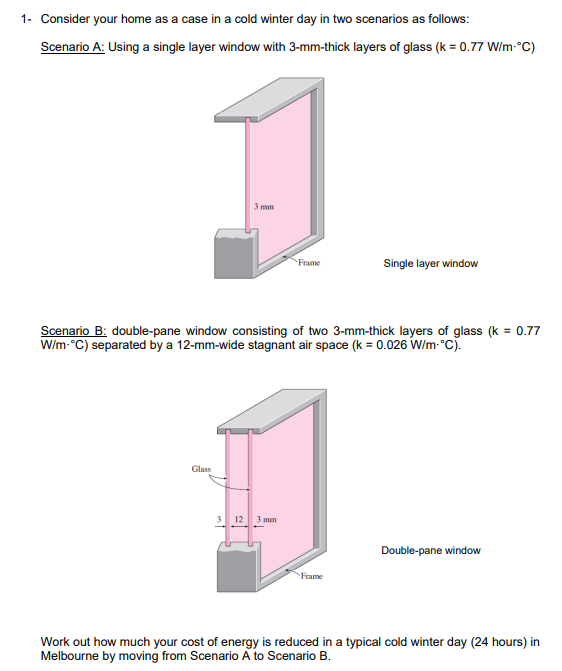 1- Consider your home as a case in a cold winter day in two scenarios as follows:

Scenario A: Using a single layer window with 3-mm-thick layers of glass (k = 0.77 W/m·°C)

3 mm

Frame

Single layer window

Scenario B: double-pane window consisting of two 3-mm-thick layers of glass (k = 0.77 W/m·°C) separated by a 12-mm-wide stagnant air space (k = 0.026 W/m·°C).

Glass

3 12 3 mm

Frame

Double-pane window

Work out how much your cost of energy is reduced in a typical cold winter day (24 hours) in Melbourne by moving from Scenario A to Scenario B.