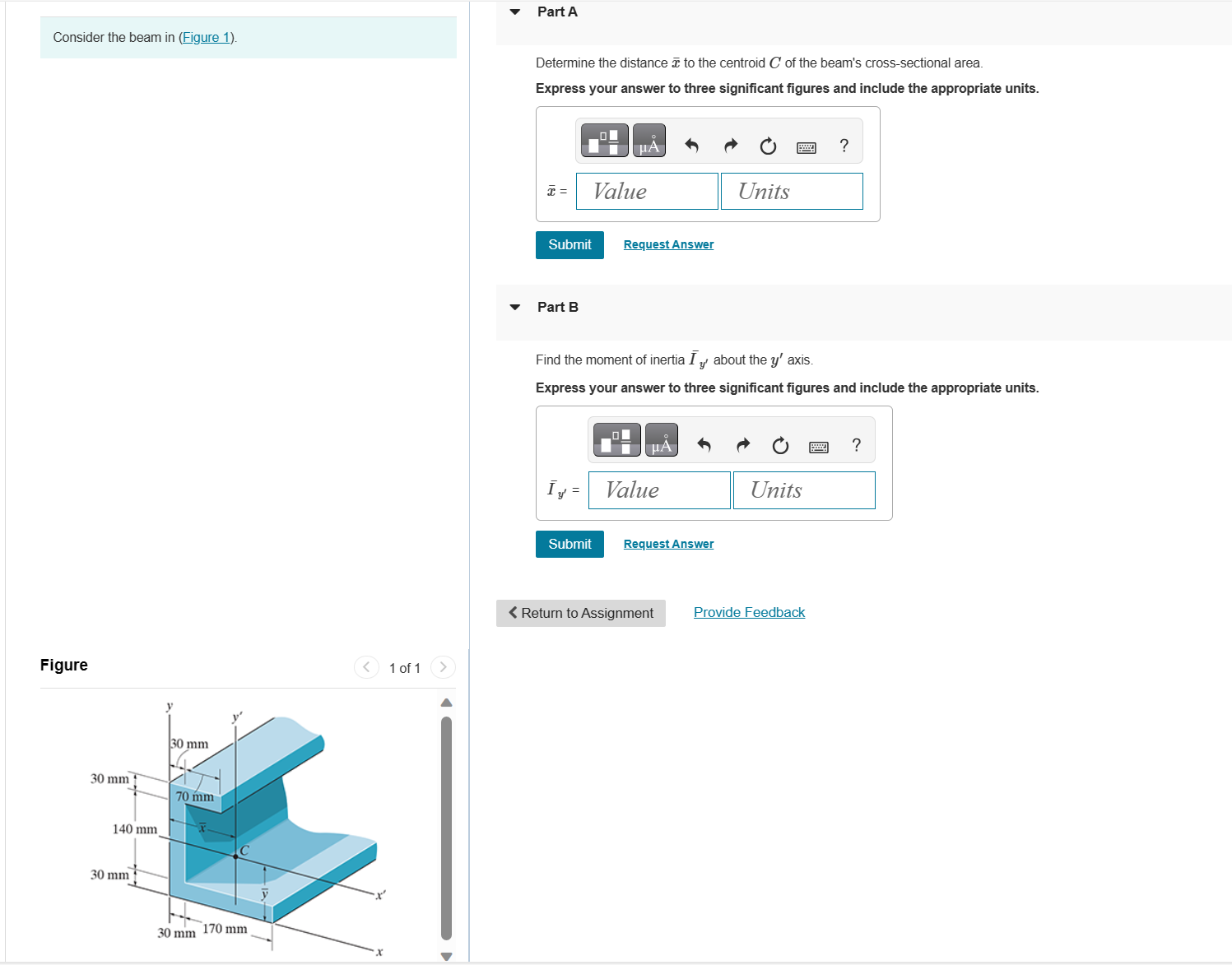 Consider the beam in (Figure 1).

Figure

1 of 1

$y$
$y'$
30 mm
30 mm
70 mm
140 mm
$\bar{x}$
$C$
30 mm
$\bar{y}$
$x'$
30 mm
170 mm
$x$

Part A

Determine the distance $\bar{x}$ to the centroid $C$ of the beam's cross-sectional area.

Express your answer to three significant figures and include the appropriate units.

μÅ ?

$\bar{x}$ = Value Units

Submit Request Answer

Part B

Find the moment of inertia $\bar{I}_{y'}$ about the $y'$ axis.

Express your answer to three significant figures and include the appropriate units.

μÅ ?

$\bar{I}_{y'}$ = Value Units

Submit Request Answer

Return to Assignment Provide Feedback