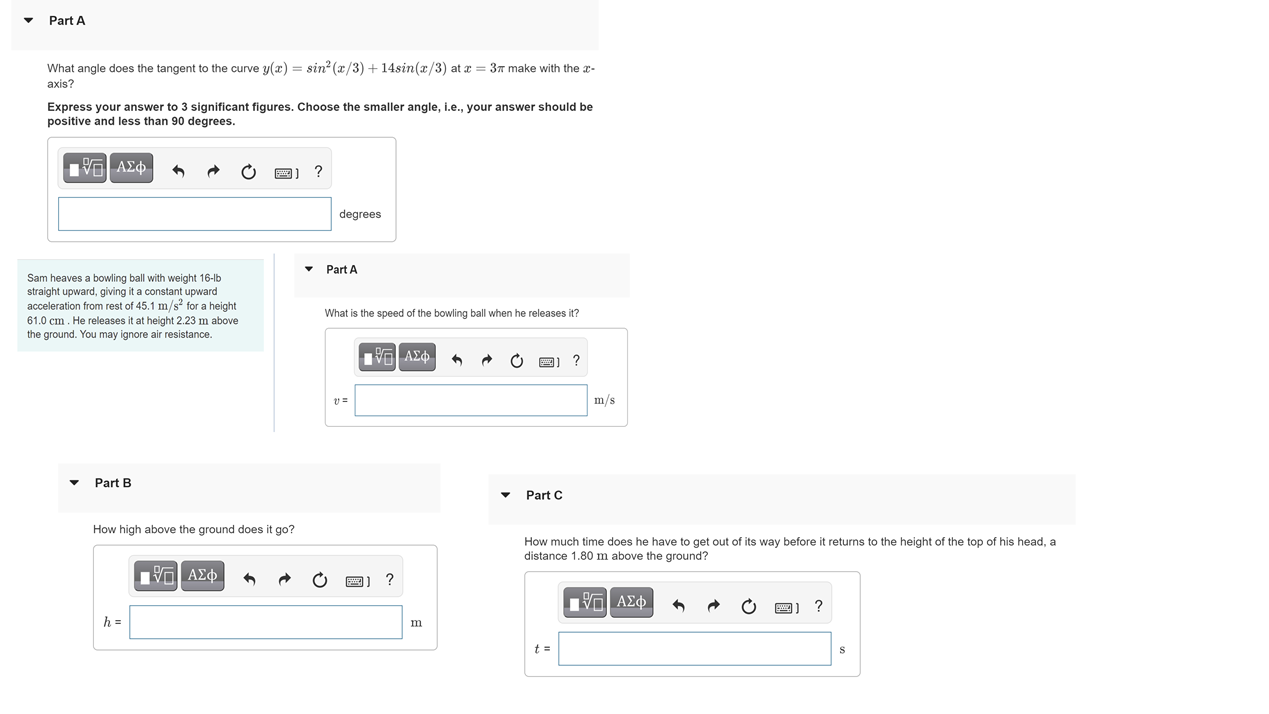 Part A

What angle does the tangent to the curve $y(x) = sin^2(x/3) + 14sin(x/3)$ at $x = 3\pi$ make with the $x$-axis?

Express your answer to 3 significant figures. Choose the smaller angle, i.e., your answer should be positive and less than 90 degrees.

ΑΣφ ?

degrees

Sam heaves a bowling ball with weight 16-lb straight upward, giving it a constant upward acceleration from rest of 45.1 $m/s^2$ for a height 61.0 $cm$ . He releases it at height 2.23 $m$ above the ground. You may ignore air resistance.

Part A

What is the speed of the bowling ball when he releases it?

ΑΣφ ?

$v$ =

$m/s$

Part B

How high above the ground does it go?

ΑΣφ ?

$h$ =

$m$

Part C

How much time does he have to get out of its way before it returns to the height of the top of his head, a distance 1.80 $m$ above the ground?

ΑΣφ ?

$t$ =

$s$