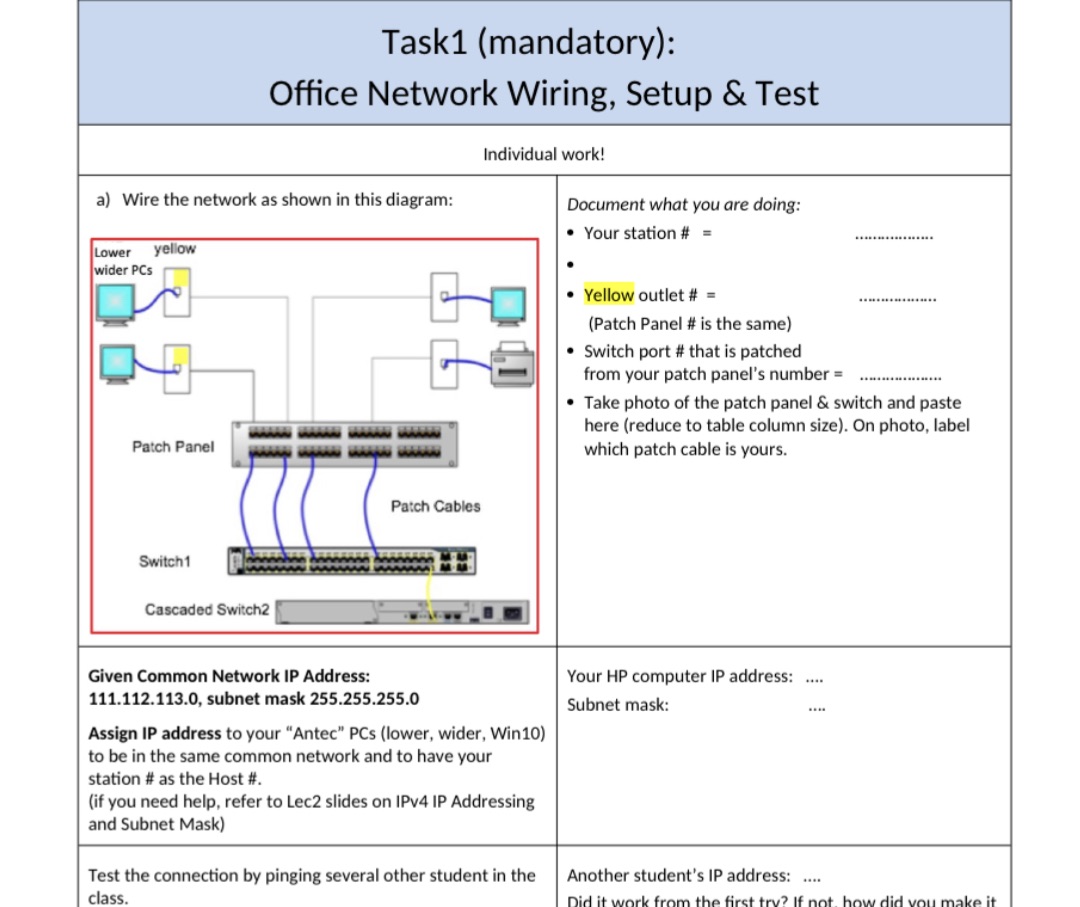 Task1 (mandatory):
Office Network Wiring, Setup & Test

Individual work!

a) Wire the network as shown in this diagram:

Lower wider PCs
yellow
Patch Panel
Patch Cables
Switch1
Cascaded Switch2

Document what you are doing:

• Your station # = ..................
•
• Yellow outlet # = ..................
(Patch Panel # is the same)
• Switch port # that is patched from your patch panel's number = ..................
• Take photo of the patch panel & switch and paste here (reduce to table column size). On photo, label which patch cable is yours.

Given Common Network IP Address: 111.112.113.0, subnet mask 255.255.255.0

Assign IP address to your "Antec" PCs (lower, wider, Win10) to be in the same common network and to have your station # as the Host #.
(if you need help, refer to Lec2 slides on IPv4 IP Addressing and Subnet Mask)

Your HP computer IP address: ....
Subnet mask: ....

Test the connection by pinging several other student in the class.

Another student's IP address: ....
Did it work from the first try? If not, how did you make it