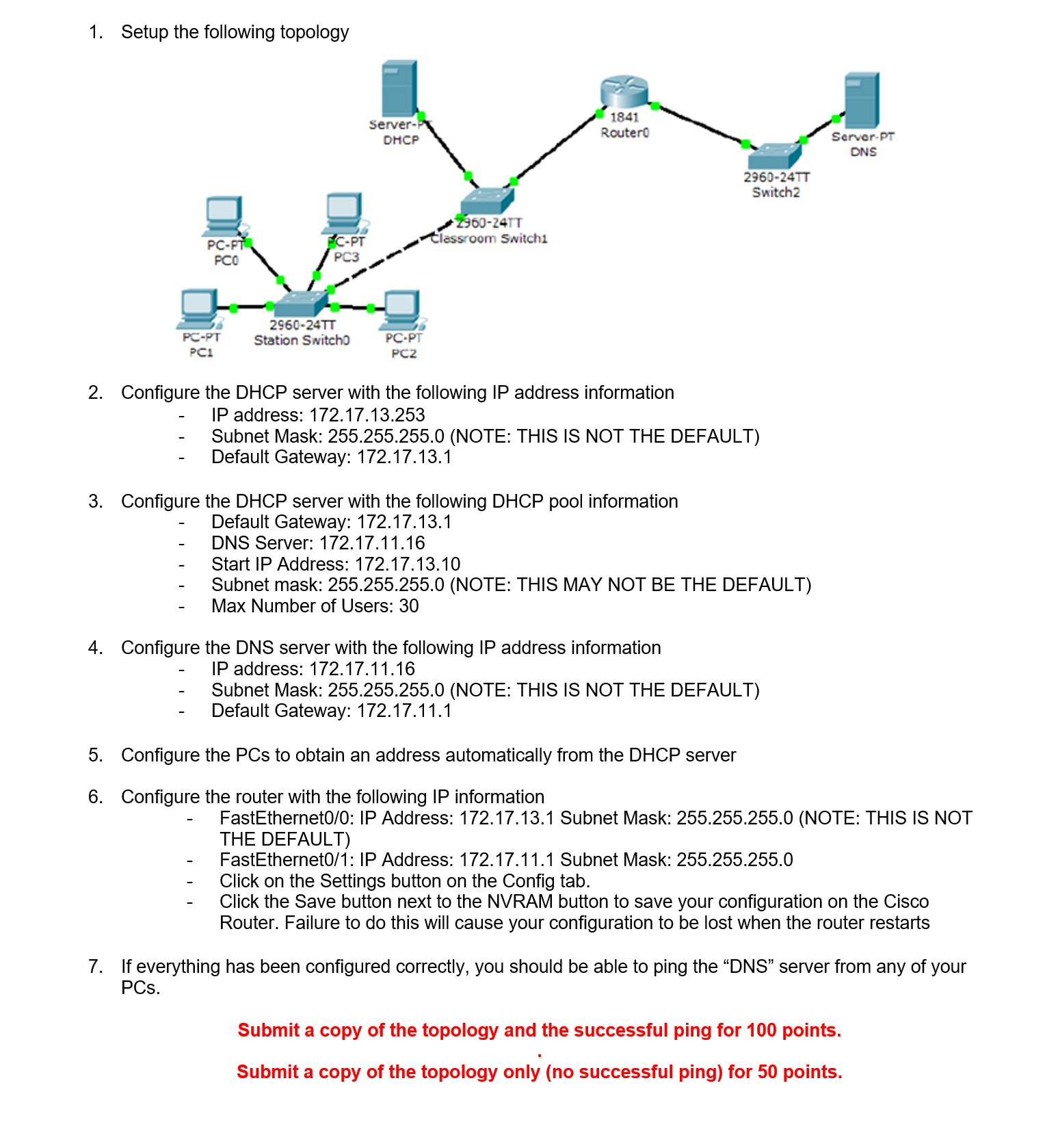 1. Setup the following topology

Server-PT
DHCP

1841
Router0

Server-PT
DNS

2960-24TT
Switch2

2960-24TT
Classroom Switch1

PC-PT
PC0

PC-PT
PC3

PC-PT
PC1

2960-24TT
Station Switch0

PC-PT
PC2

2. Configure the DHCP server with the following IP address information
- IP address: 172.17.13.253
- Subnet Mask: 255.255.255.0 (NOTE: THIS IS NOT THE DEFAULT)
- Default Gateway: 172.17.13.1

3. Configure the DHCP server with the following DHCP pool information
- Default Gateway: 172.17.13.1
- DNS Server: 172.17.11.16
- Start IP Address: 172.17.13.10
- Subnet mask: 255.255.255.0 (NOTE: THIS MAY NOT BE THE DEFAULT)
- Max Number of Users: 30

4. Configure the DNS server with the following IP address information
- IP address: 172.17.11.16
- Subnet Mask: 255.255.255.0 (NOTE: THIS IS NOT THE DEFAULT)
- Default Gateway: 172.17.11.1

5. Configure the PCs to obtain an address automatically from the DHCP server

6. Configure the router with the following IP information
- FastEthernet0/0: IP Address: 172.17.13.1 Subnet Mask: 255.255.255.0 (NOTE: THIS IS NOT THE DEFAULT)
- FastEthernet0/1: IP Address: 172.17.11.1 Subnet Mask: 255.255.255.0
- Click on the Settings button on the Config tab.
- Click the Save button next to the NVRAM button to save your configuration on the Cisco Router. Failure to do this will cause your configuration to be lost when the router restarts

7. If everything has been configured correctly, you should be able to ping the “DNS” server from any of your PCs.

Submit a copy of the topology and the successful ping for 100 points.
.
Submit a copy of the topology only (no successful ping) for 50 points.